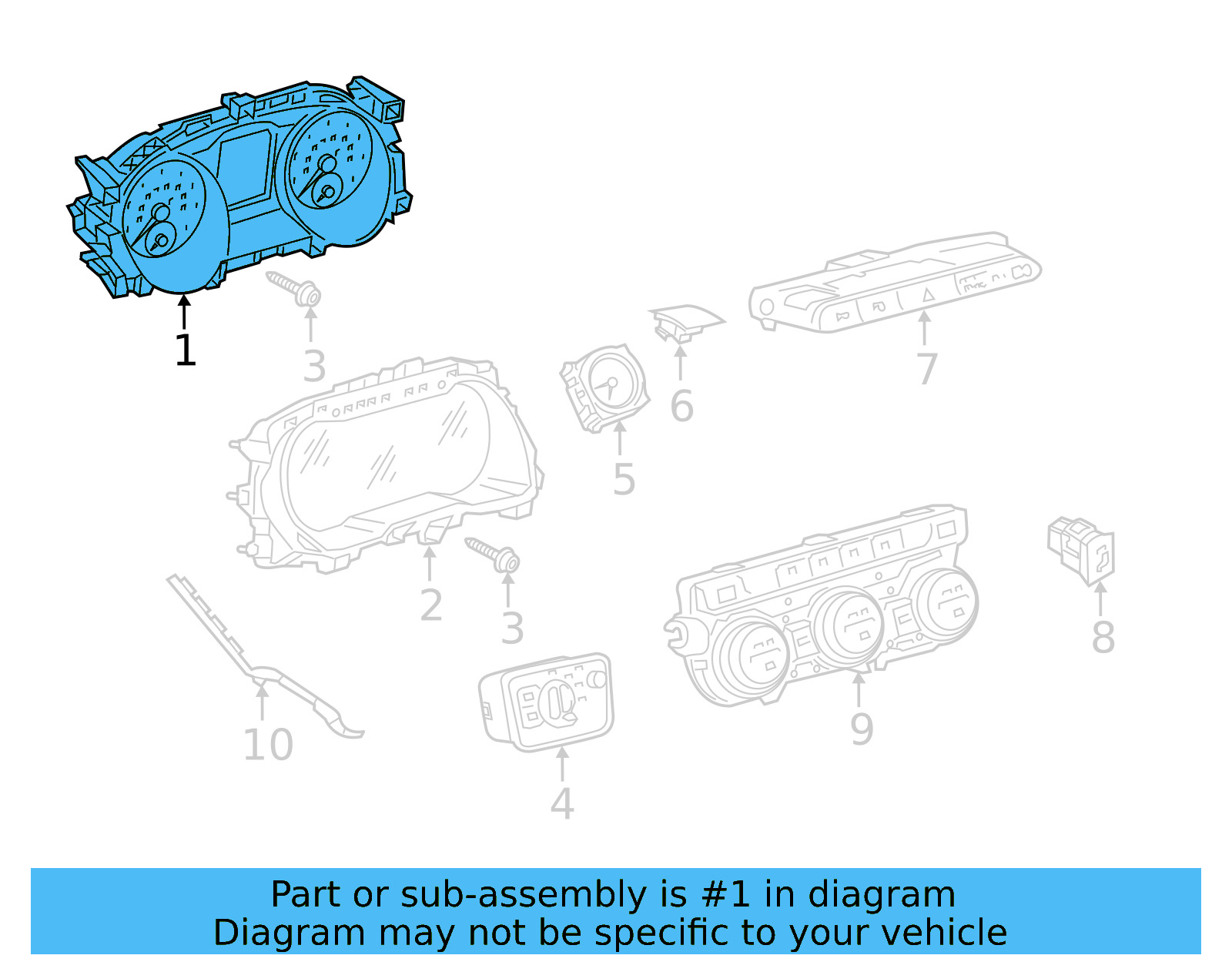 1
3
7
6
5
2
3
8
10
9
4

Part or sub-assembly is #1 in diagram
Diagram may not be specific to your vehicle