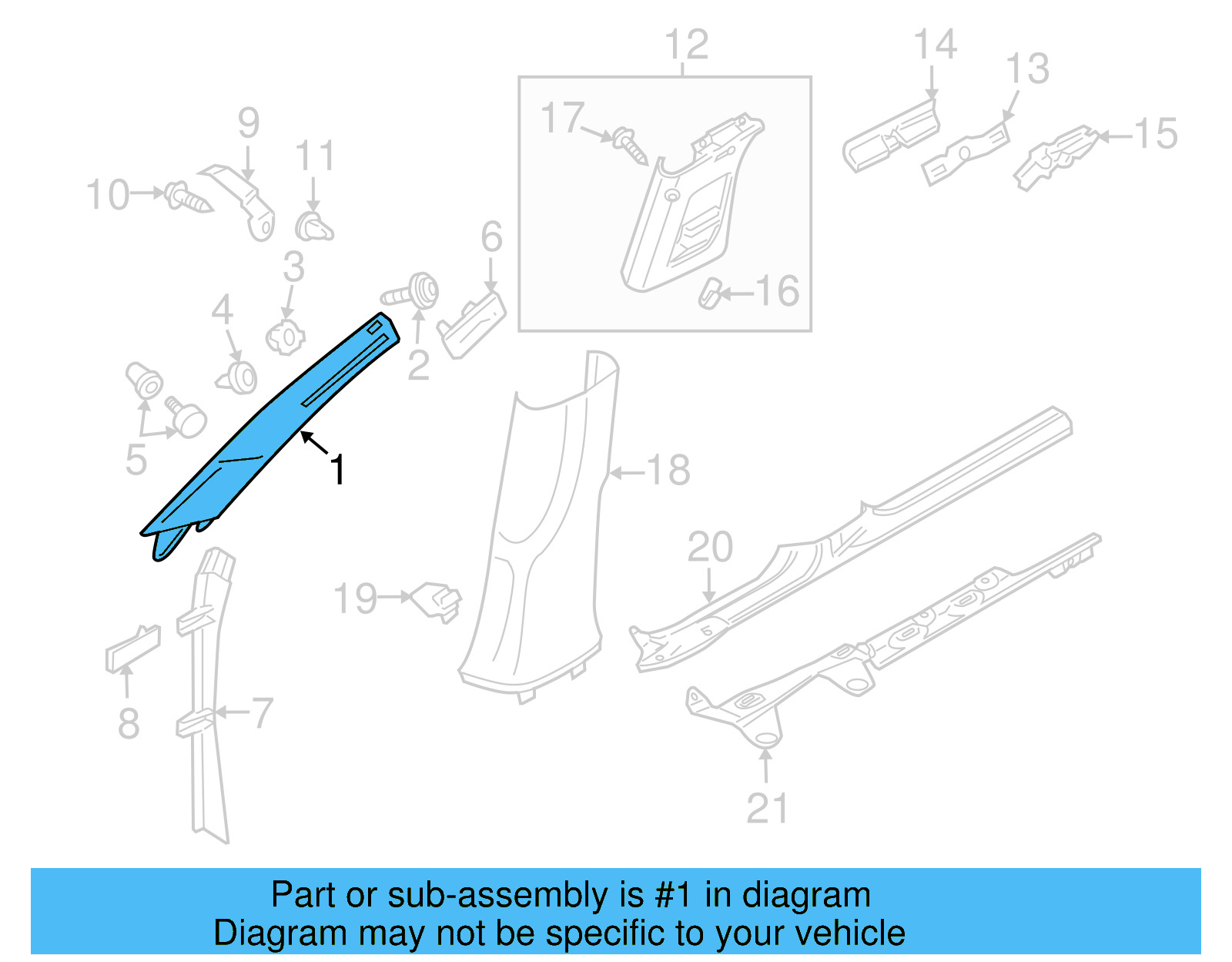 12
14
13
17
15
9
11
10
6
3
16
4
2
5
1
18
20
19
8
7
21

Part or sub-assembly is #1 in diagram
Diagram may not be specific to your vehicle