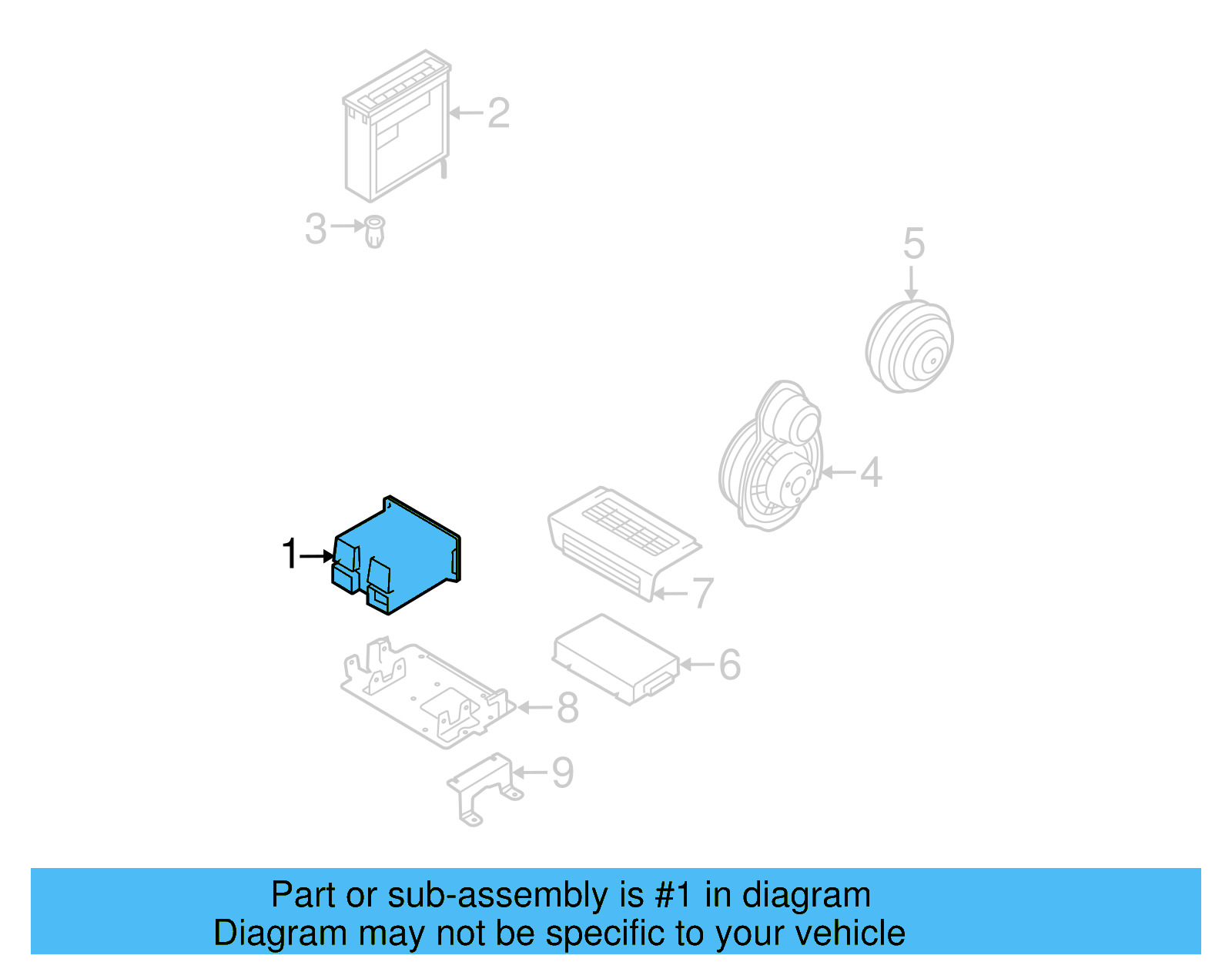 2
3
5
4
1
7
6
8
9

Part or sub-assembly is #1 in diagram
Diagram may not be specific to your vehicle