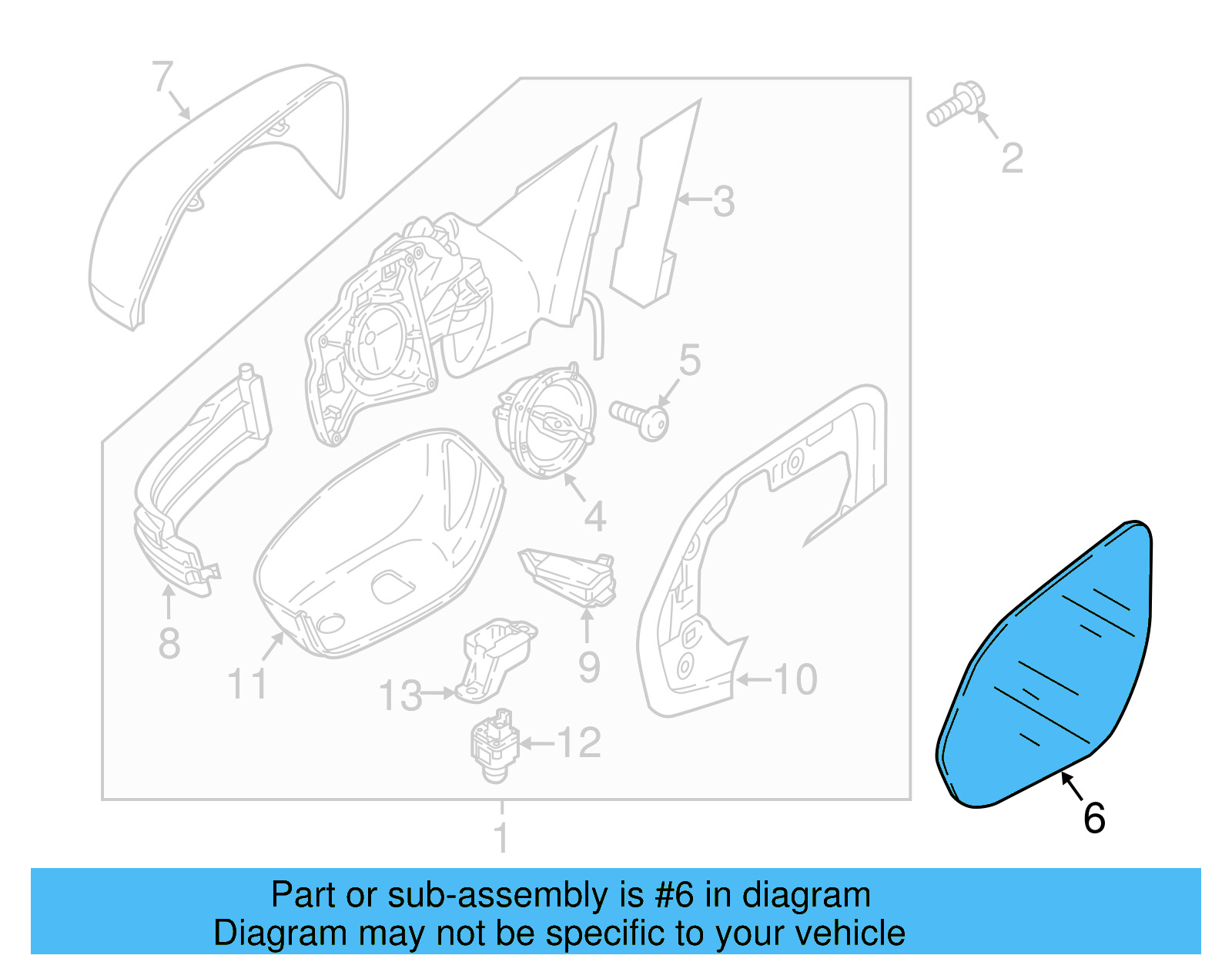 7
2
3
5
4
8
11
9
10
13
12
1
6

Part or sub-assembly is #6 in diagram
Diagram may not be specific to your vehicle