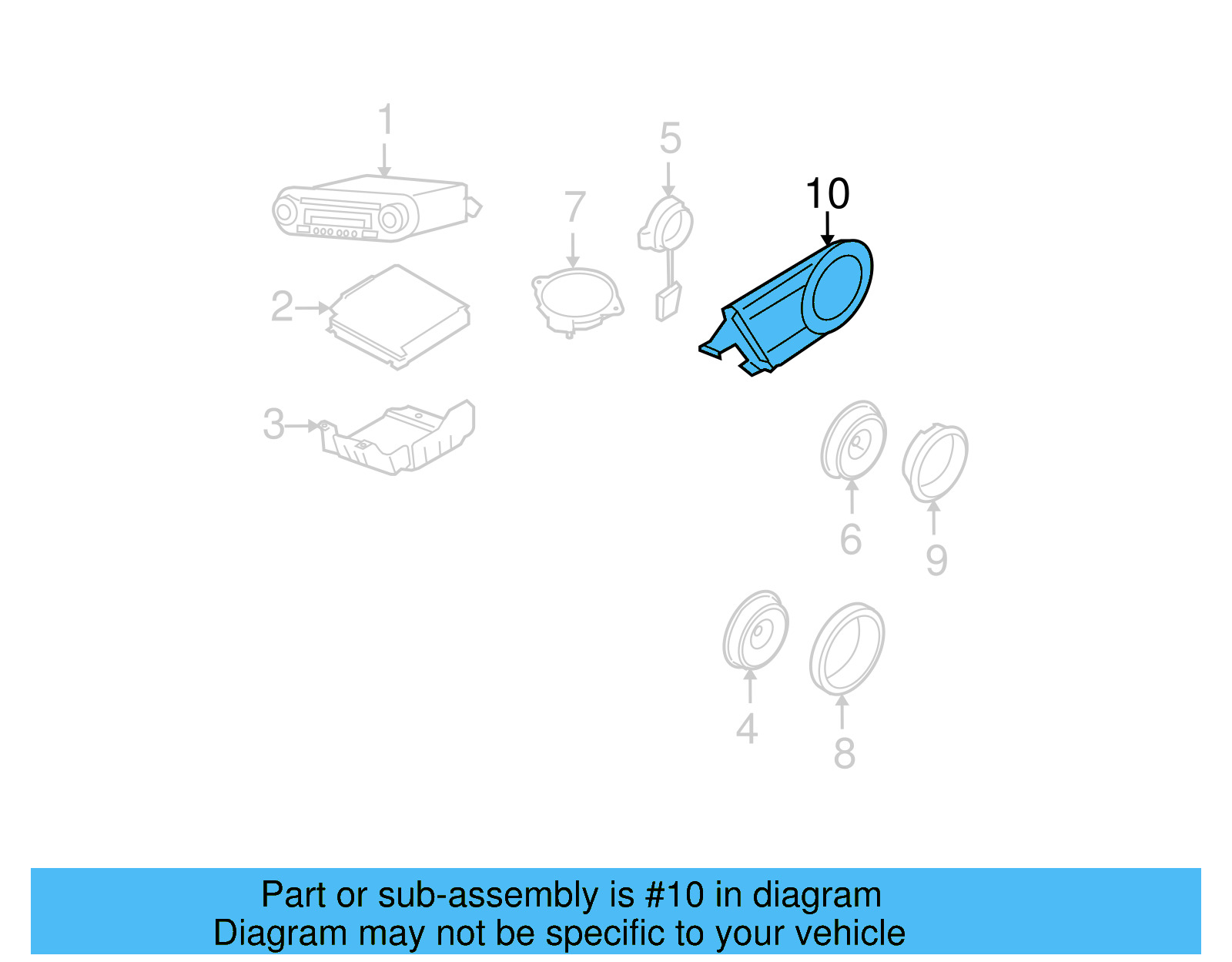 1
5
10
7
2
3
6
9
4
8

Part or sub-assembly is #10 in diagram
Diagram may not be specific to your vehicle