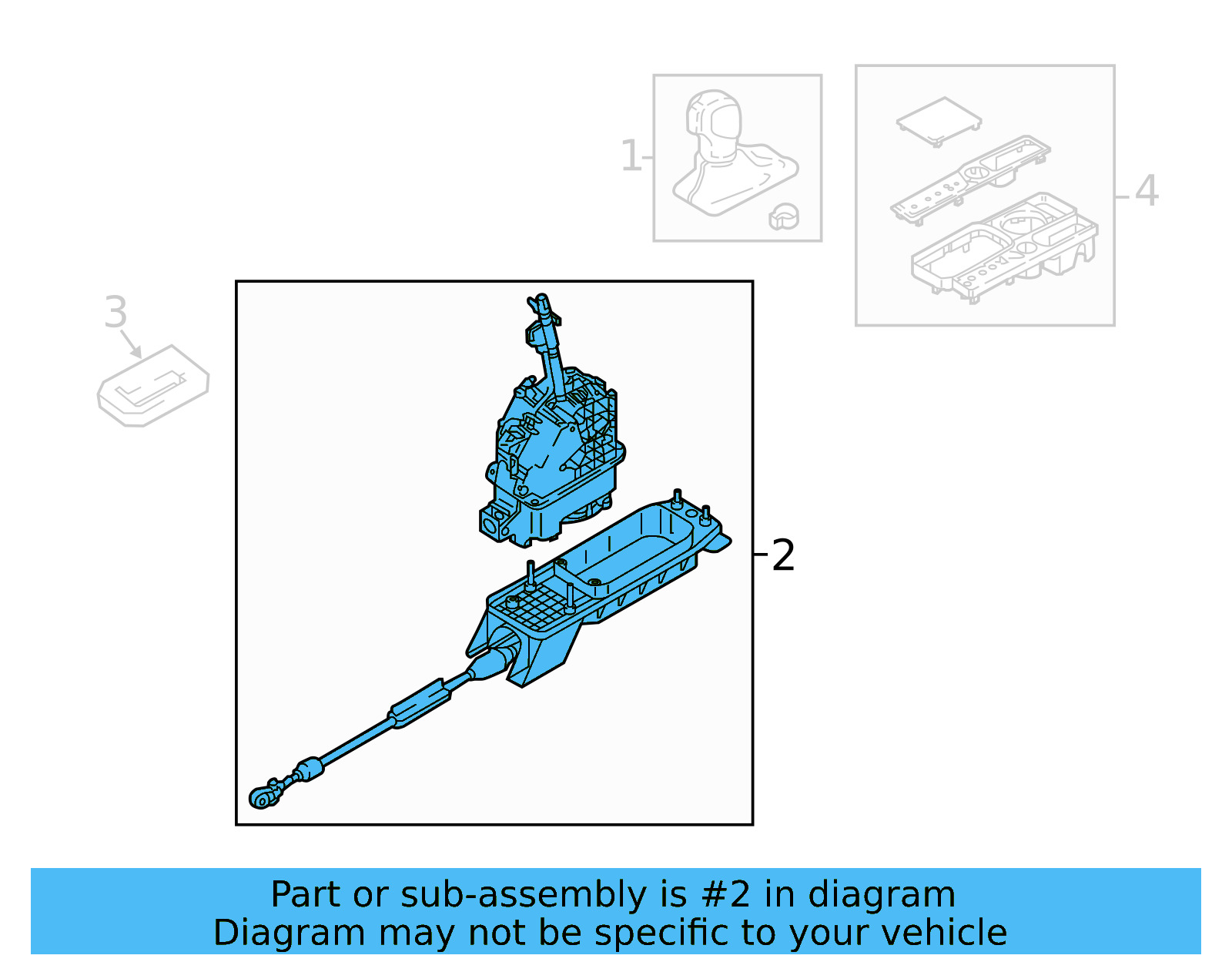 1

4

3

2

Part or sub-assembly is #2 in diagram
Diagram may not be specific to your vehicle