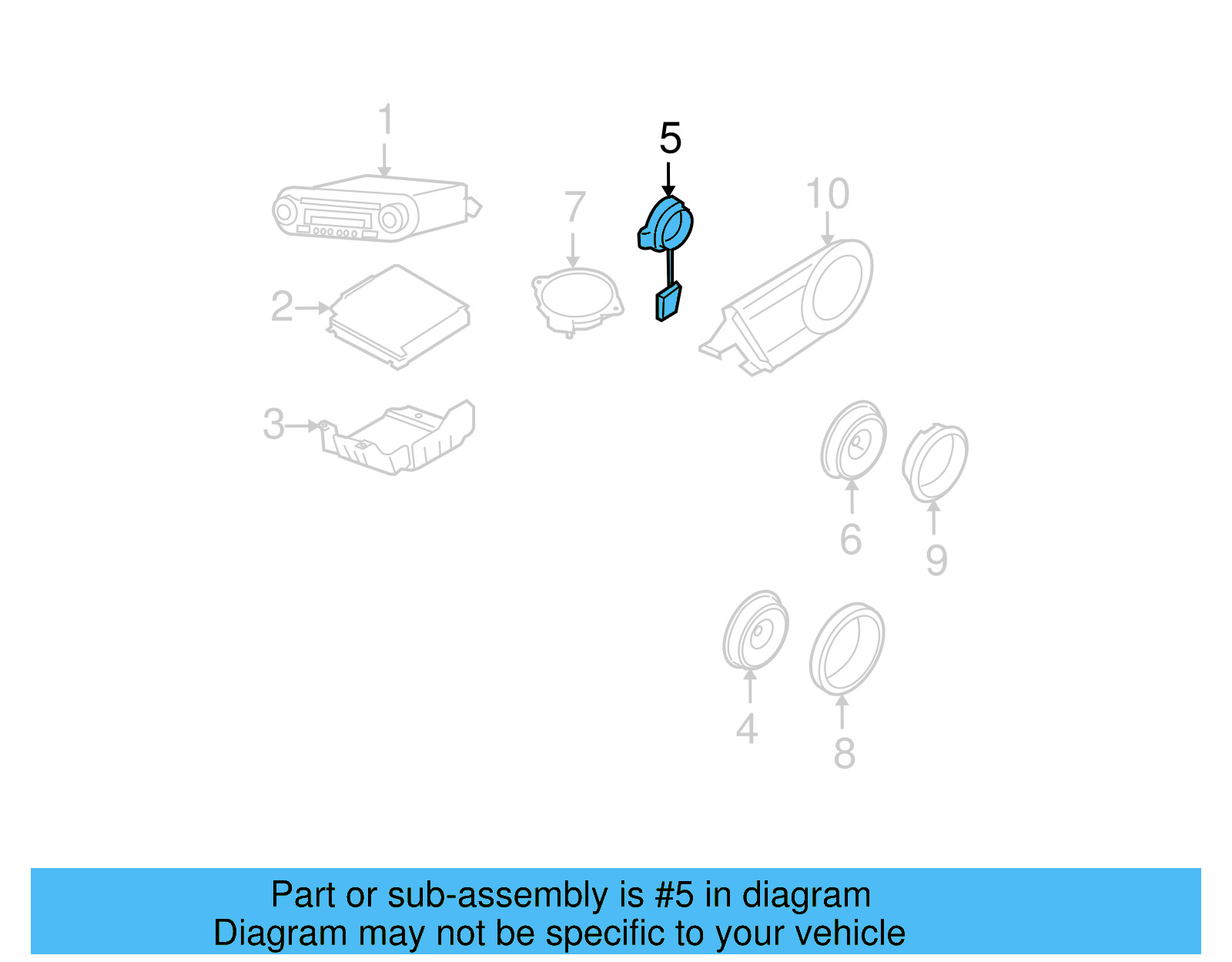 1
5
7
10
2
3
6
9
4
8

Part or sub-assembly is #5 in diagram
Diagram may not be specific to your vehicle