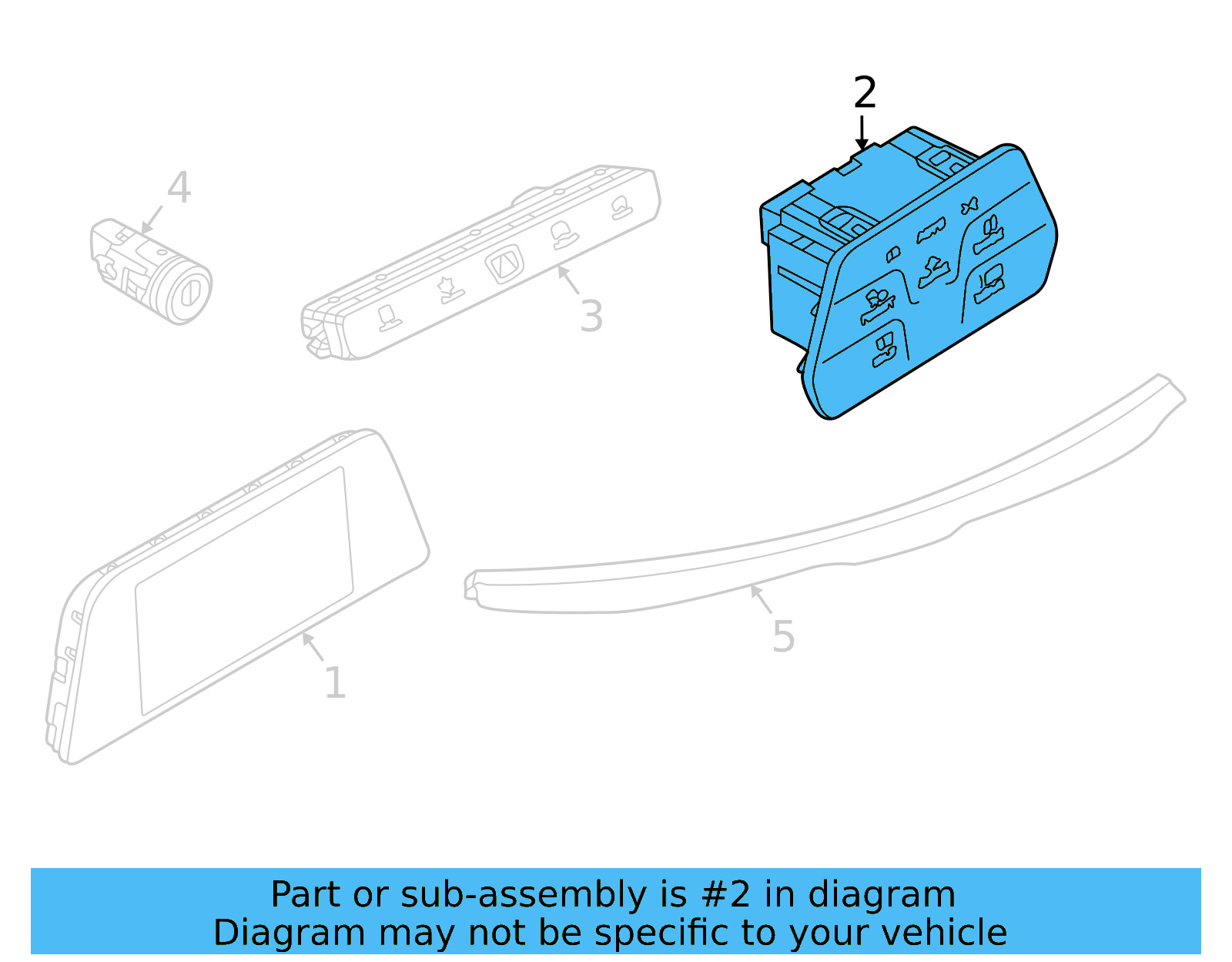 2

4

3

1

5

Part or sub-assembly is #2 in diagram
Diagram may not be specific to your vehicle