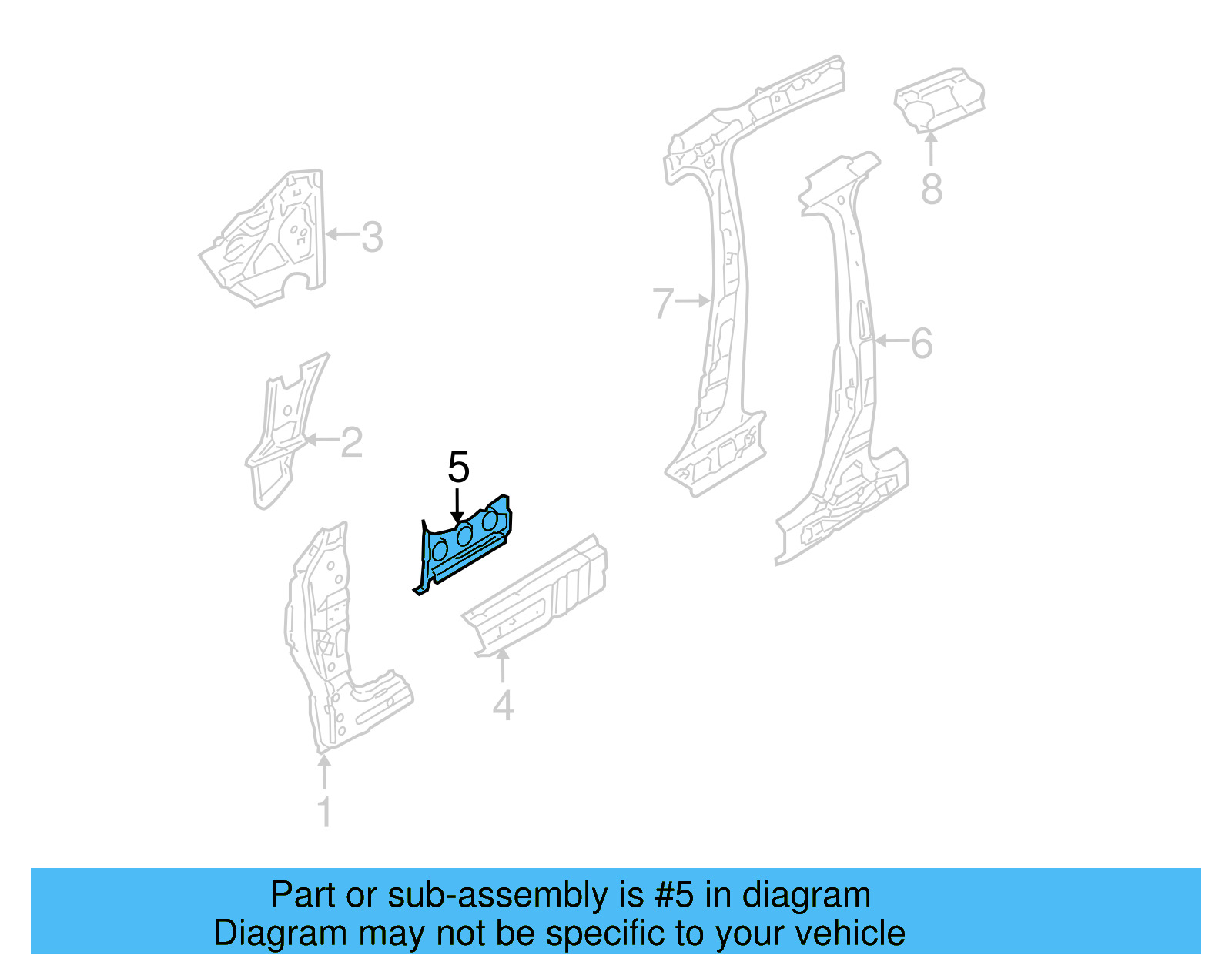 8
3
7
6
2
5
4
1

Part or sub-assembly is #5 in diagram
Diagram may not be specific to your vehicle