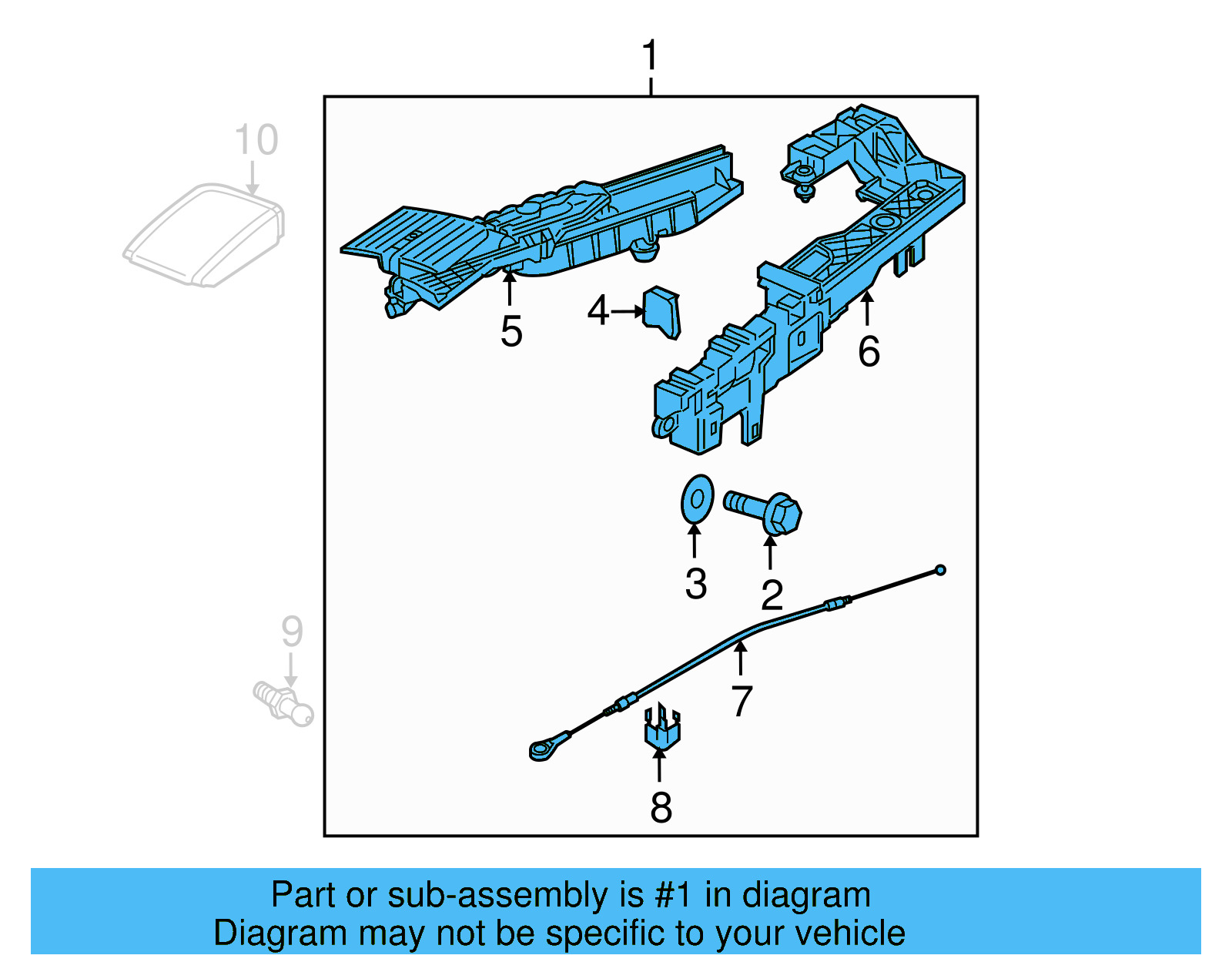 1

10

5

4

6

3

2

9

7

8

Part or sub-assembly is #1 in diagram
Diagram may not be specific to your vehicle