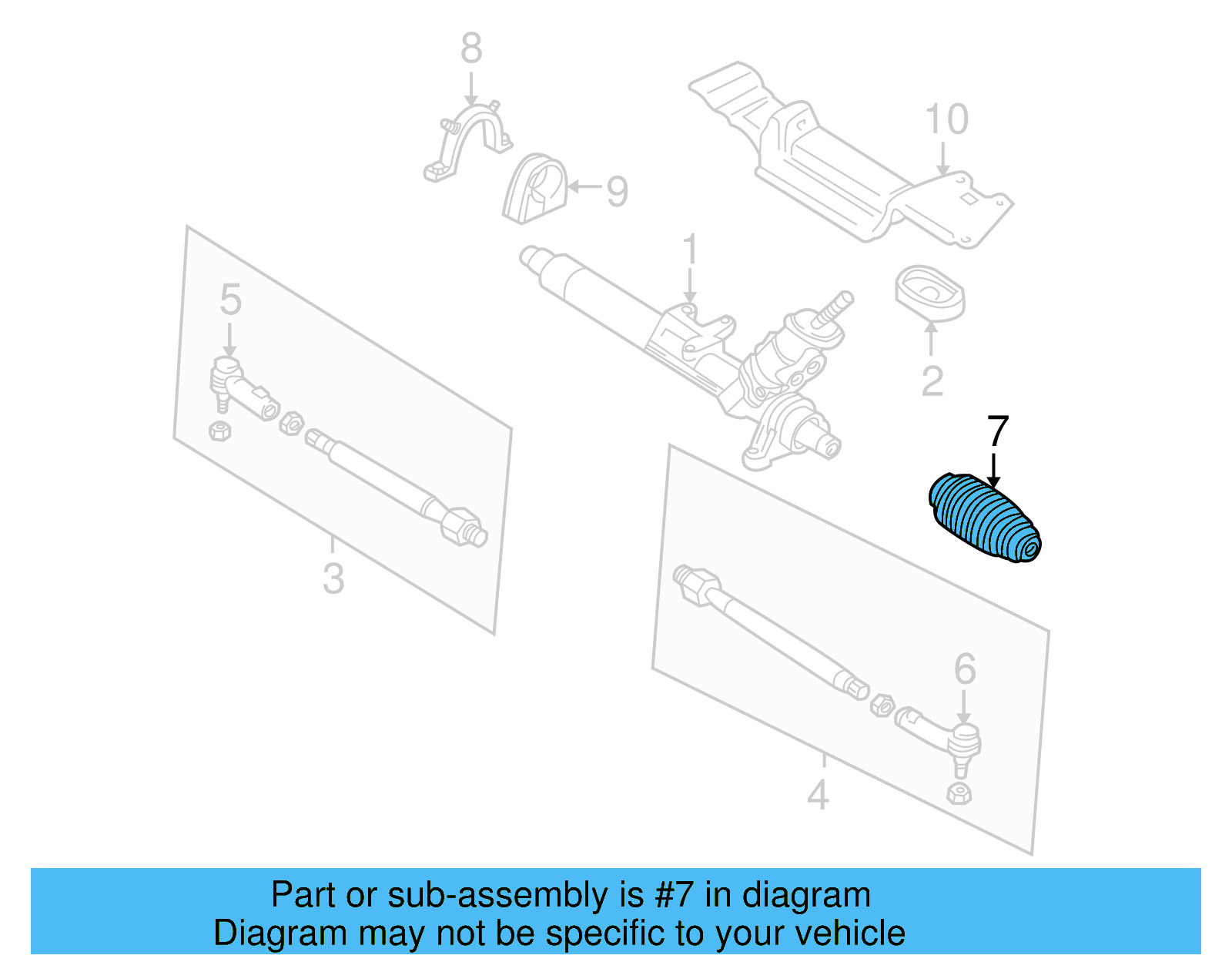 8
10
9
1
5
2
7
3
6
4

Part or sub-assembly is #7 in diagram
Diagram may not be specific to your vehicle