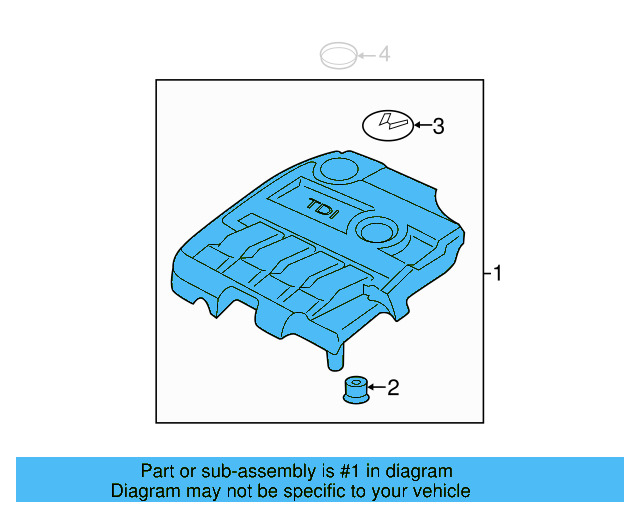 4

3

TDI

1

2

Part or sub-assembly is #1 in diagram
Diagram may not be specific to your vehicle