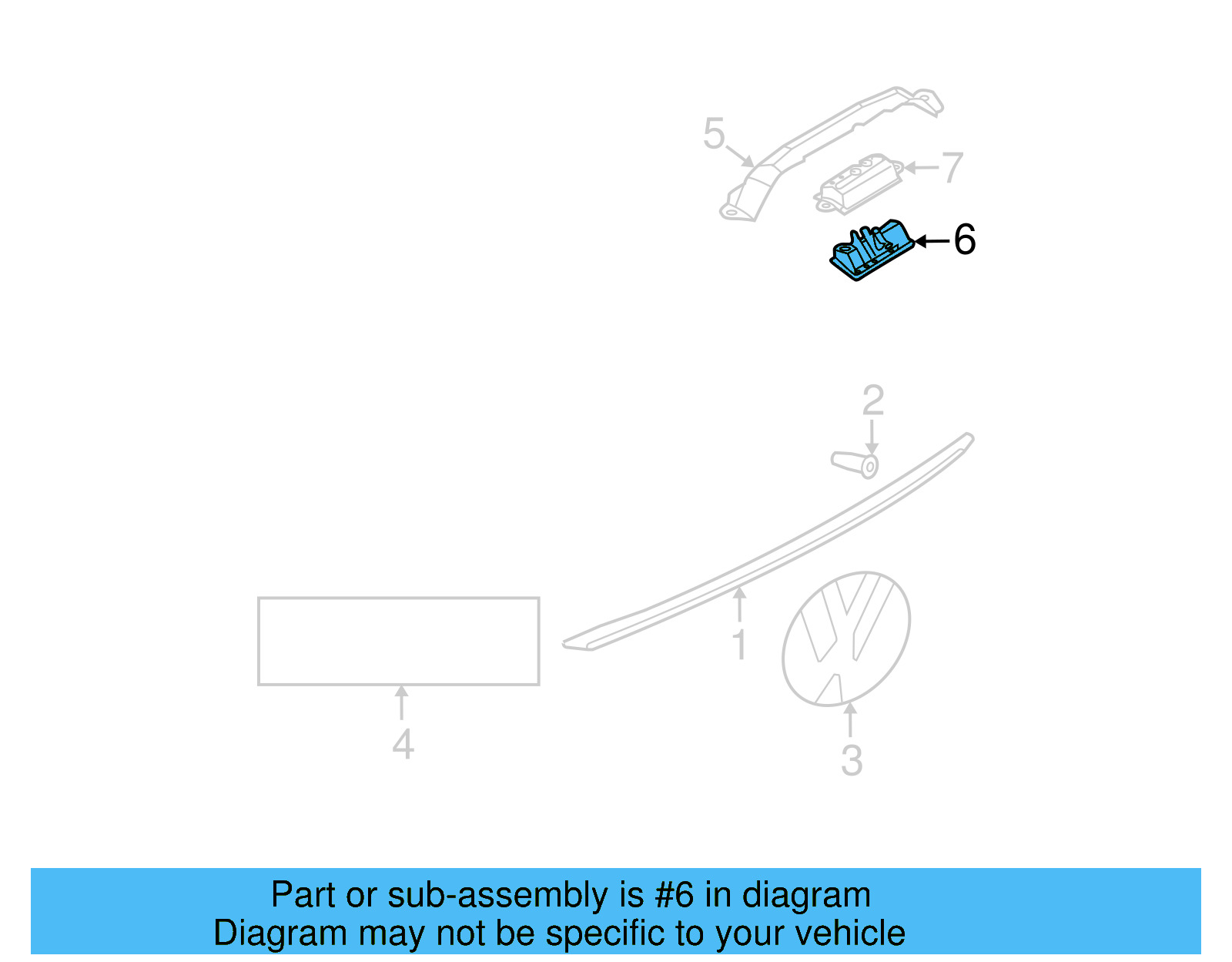 5

7

6

2

1

4

3

Part or sub-assembly is #6 in diagram
Diagram may not be specific to your vehicle