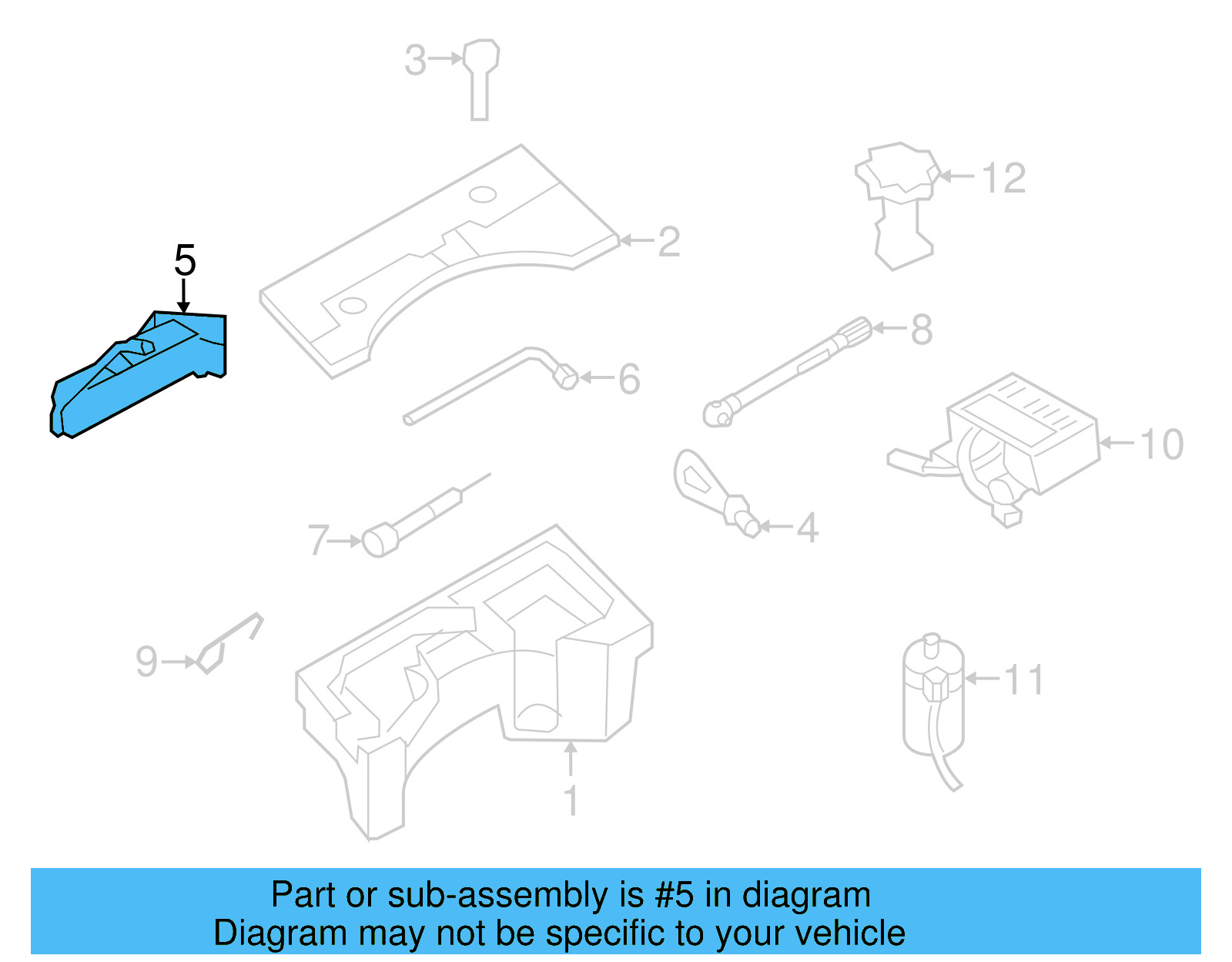 3
12
2
5
8
6
10
4
7
9
11
1

Part or sub-assembly is #5 in diagram
Diagram may not be specific to your vehicle