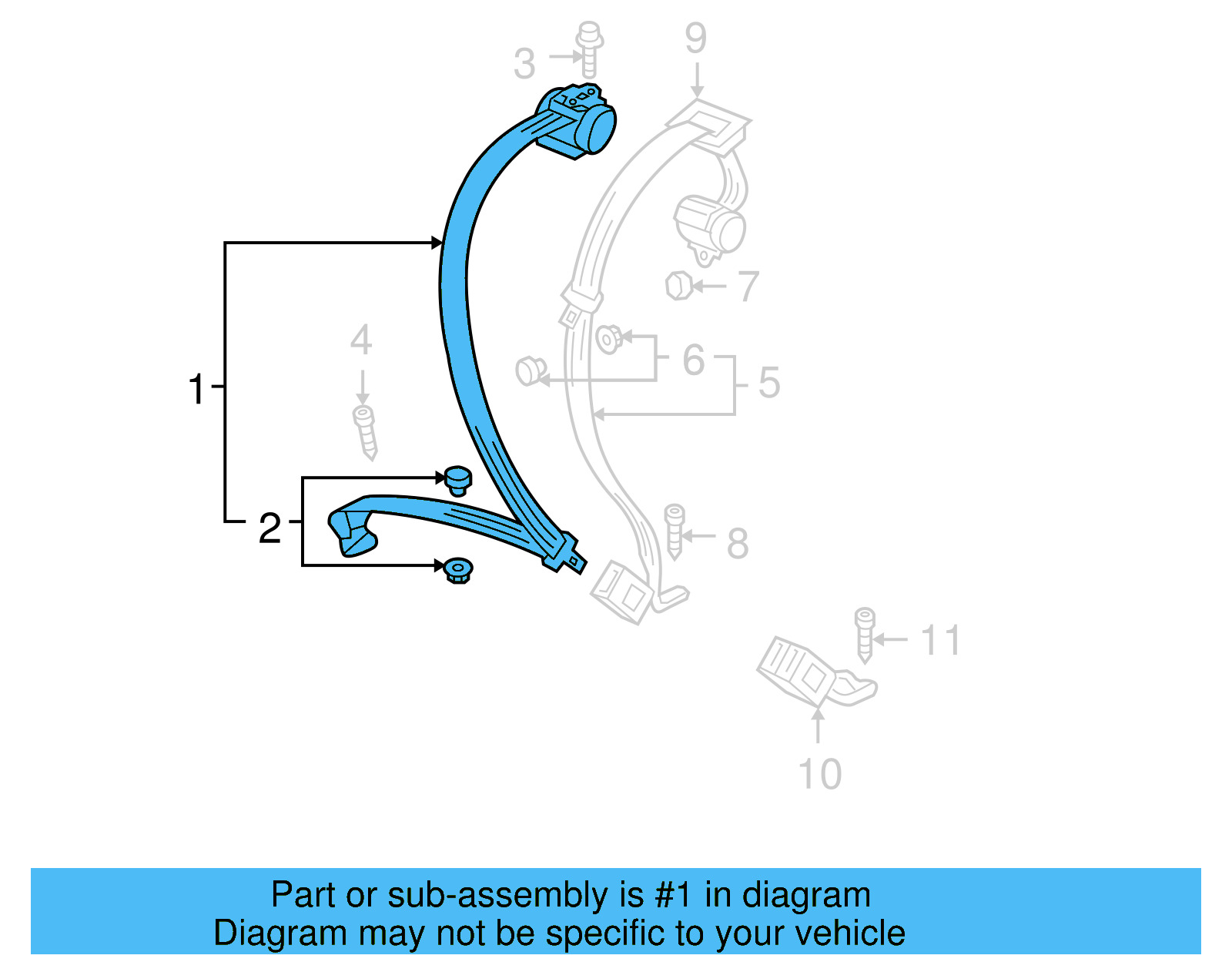 3
9
7
4
6
5
1
2
8
11
10

Part or sub-assembly is #1 in diagram
Diagram may not be specific to your vehicle