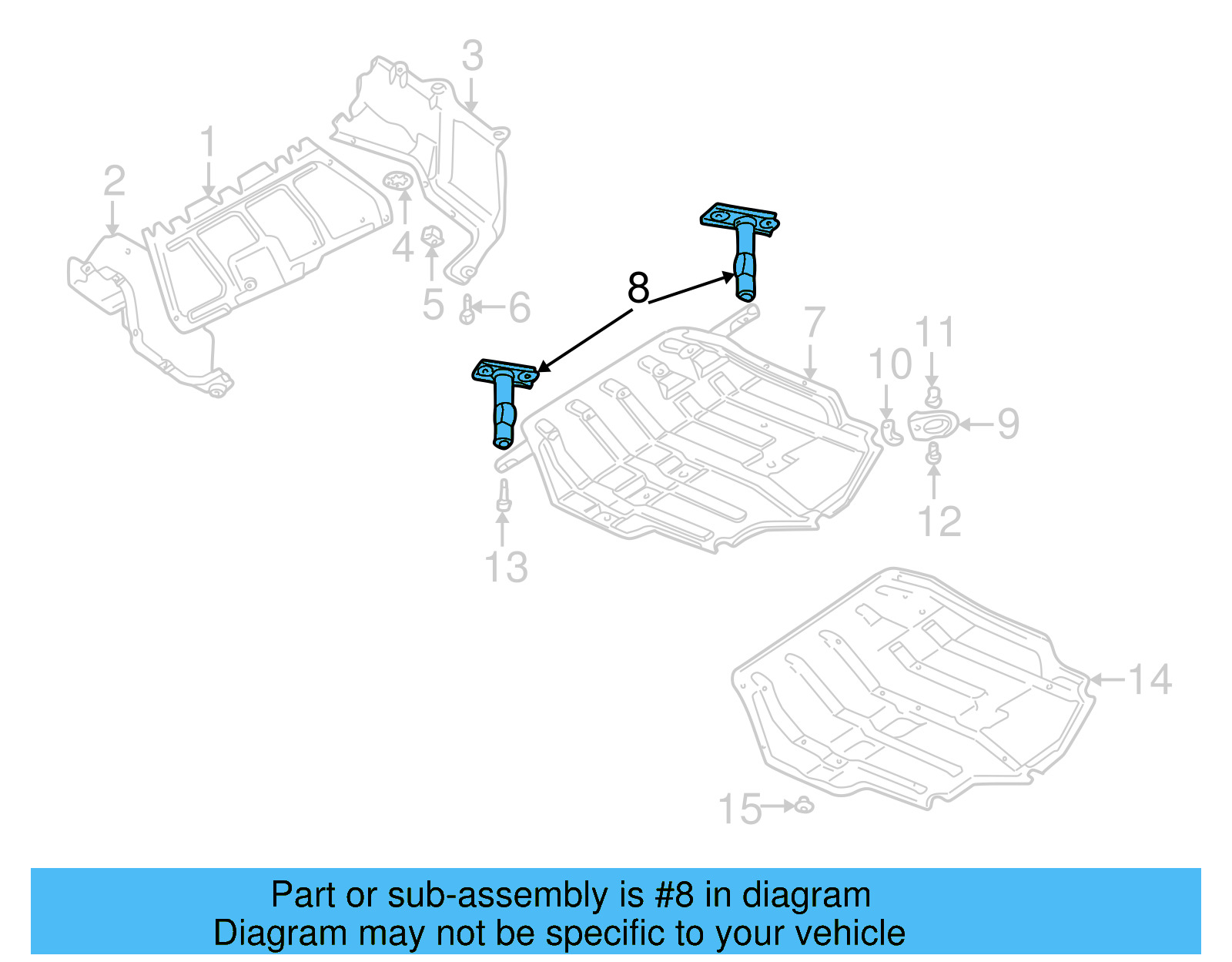 3
1
2
4
5
6
8
7
11
10
9
12
13
14
15

Part or sub-assembly is #8 in diagram
Diagram may not be specific to your vehicle