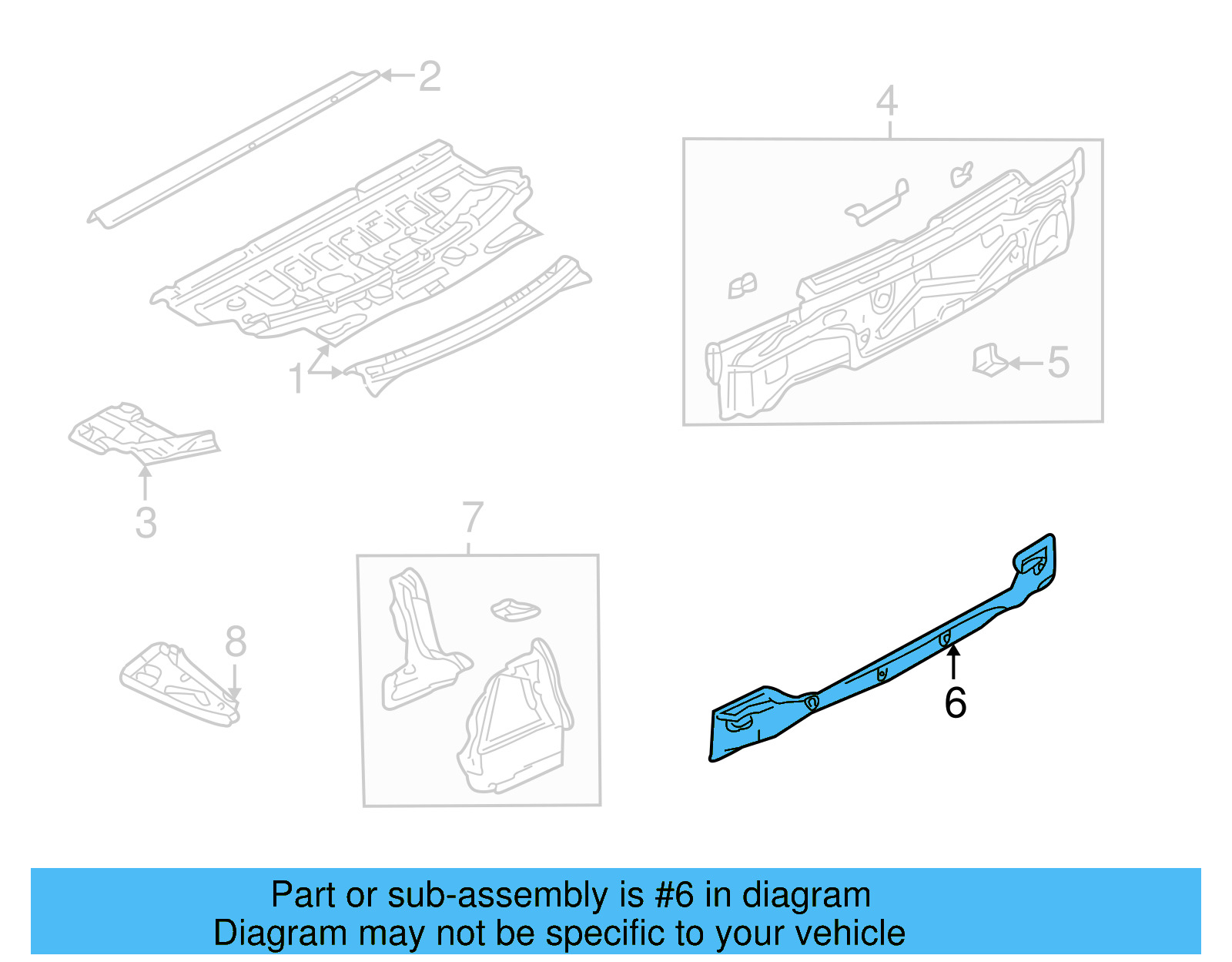 2

4

1

5

3

7

8

6

Part or sub-assembly is #6 in diagram
Diagram may not be specific to your vehicle