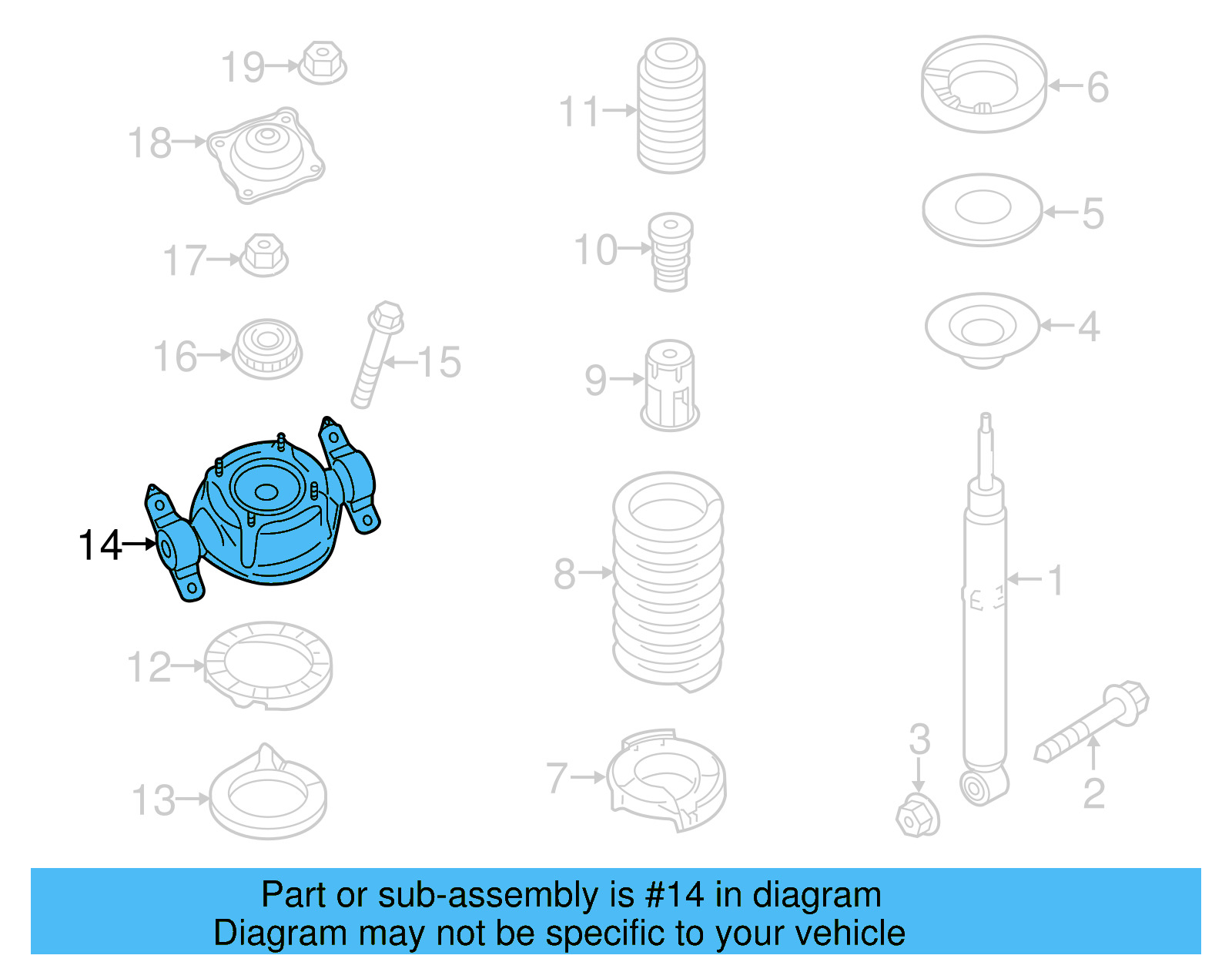 19
18
17
16
15
14
12
13
11
10
9
8
7
6
5
4
1
3
2

Part or sub-assembly is #14 in diagram
Diagram may not be specific to your vehicle