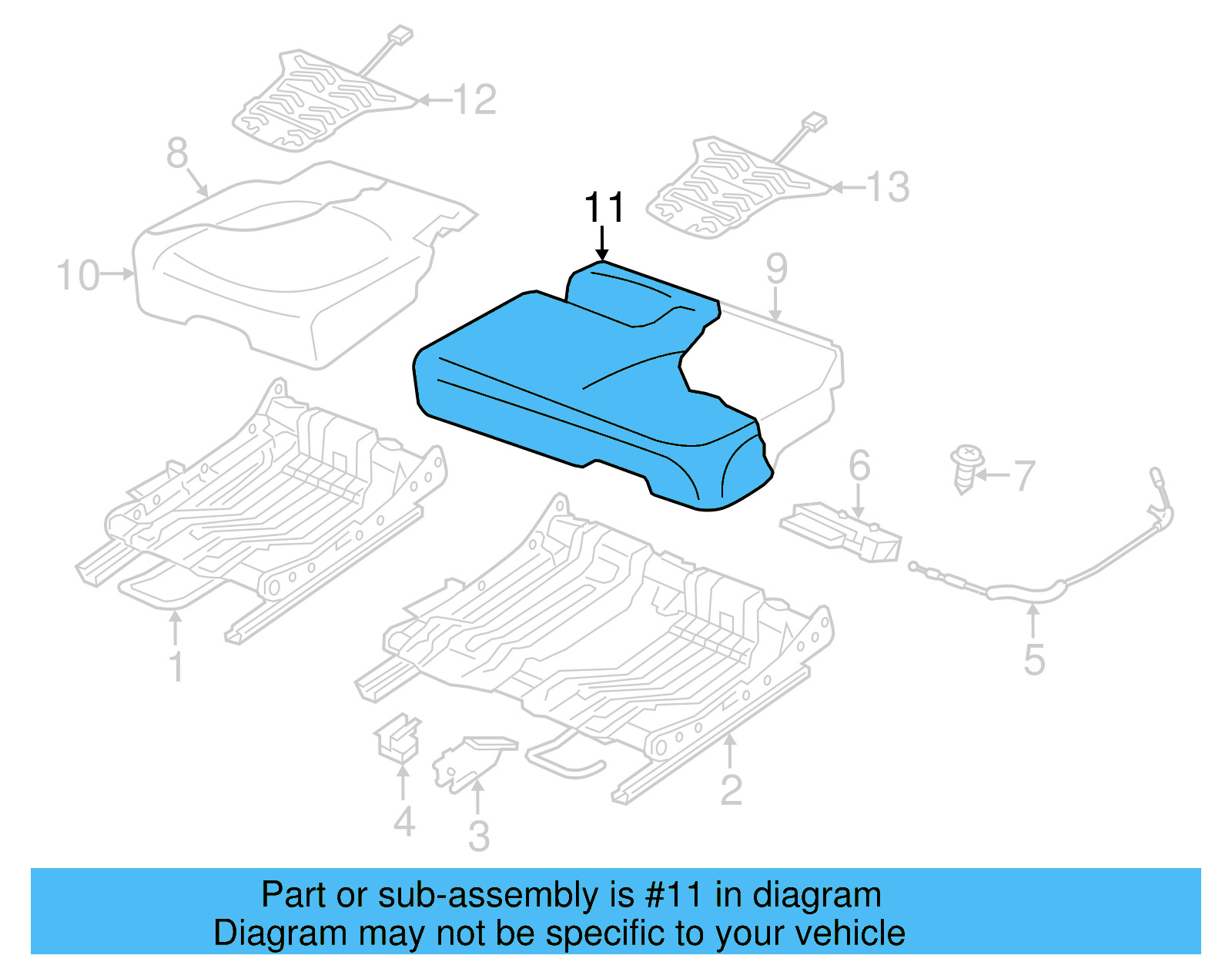 12

8

13

11

10

9

6

7

1

5

2

4

3

Part or sub-assembly is #11 in diagram
Diagram may not be specific to your vehicle