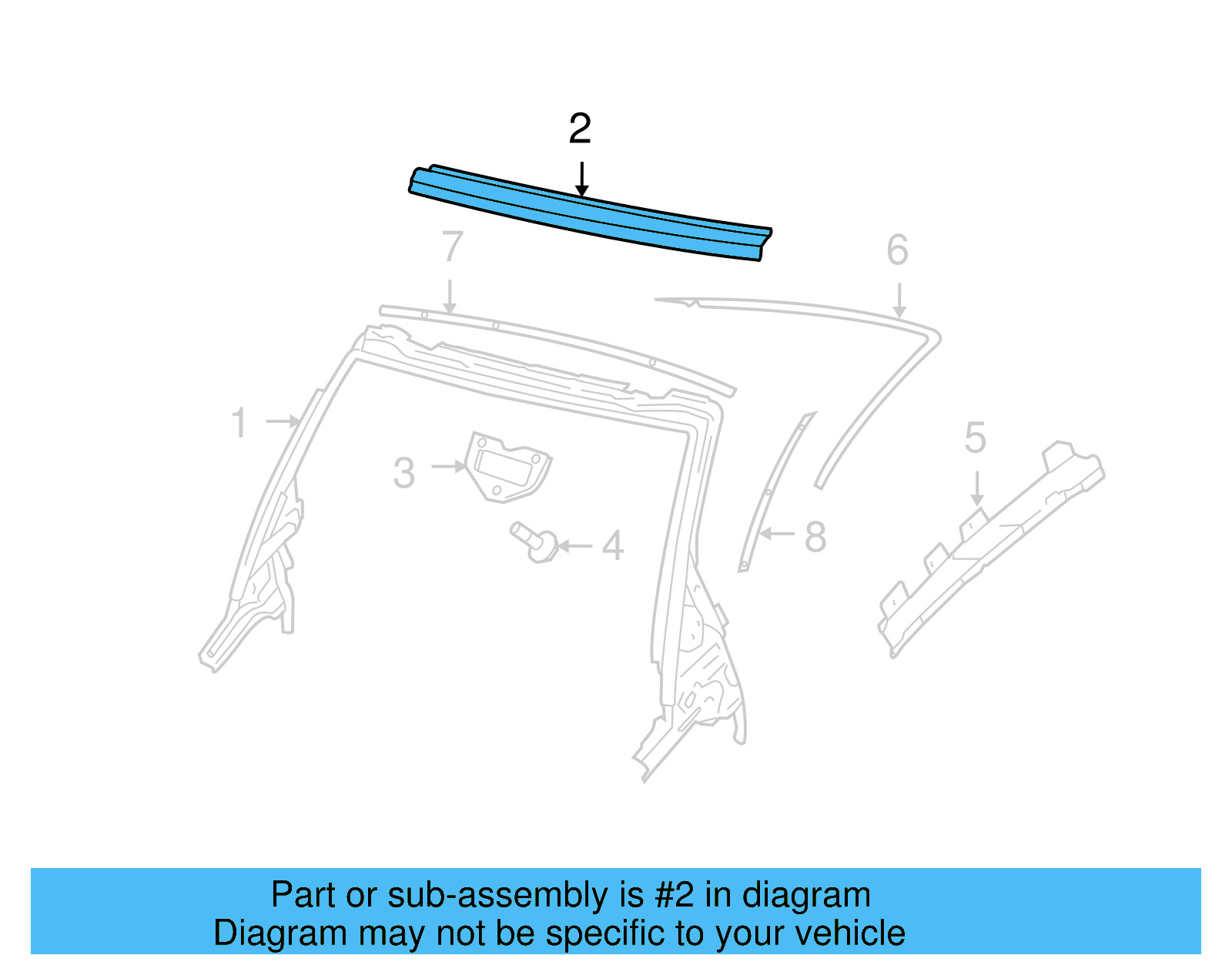 2
7
6
1
3
4
8
5

Part or sub-assembly is #2 in diagram
Diagram may not be specific to your vehicle