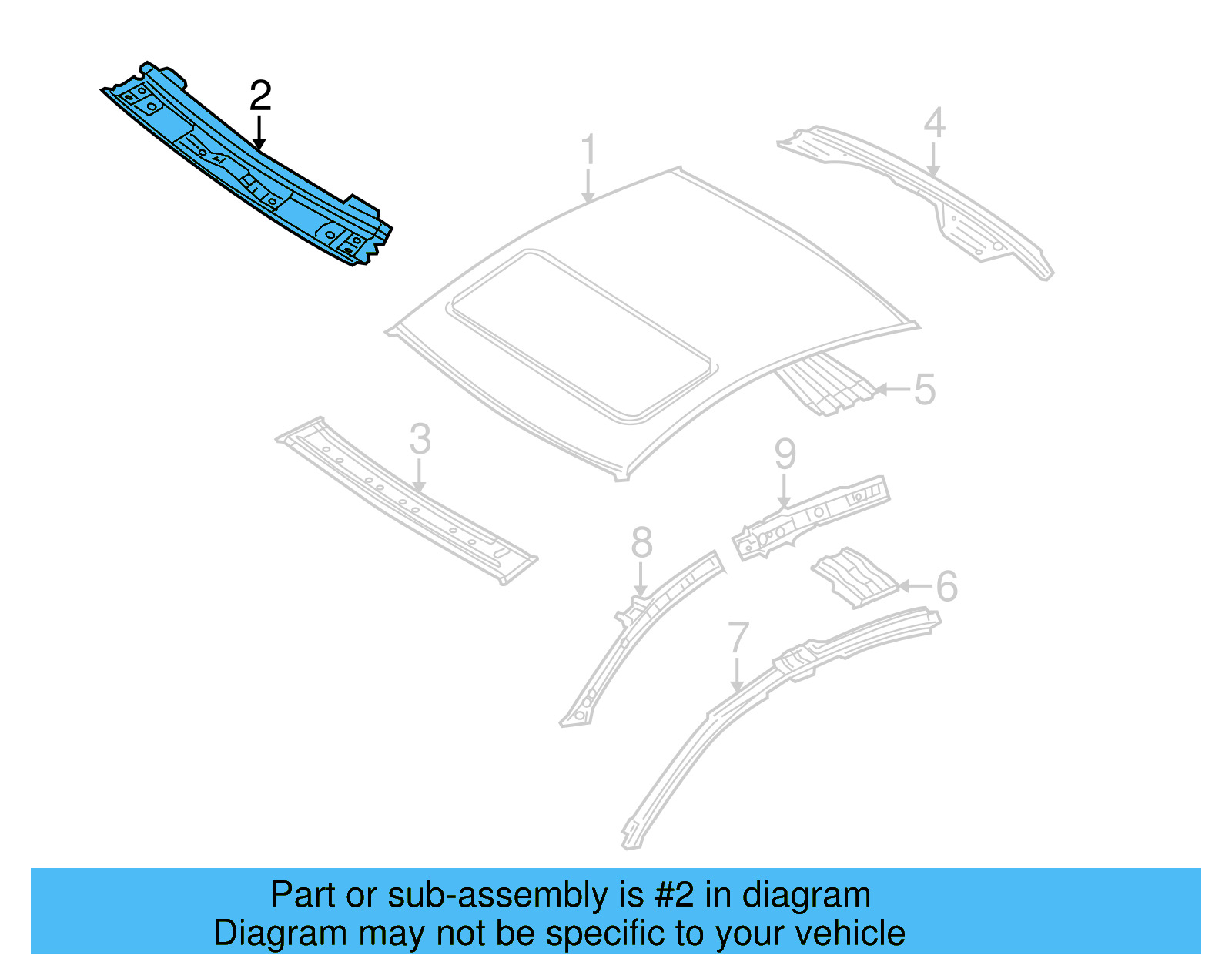 2

1

4

5

3

9

8

6

7

Part or sub-assembly is #2 in diagram
Diagram may not be specific to your vehicle