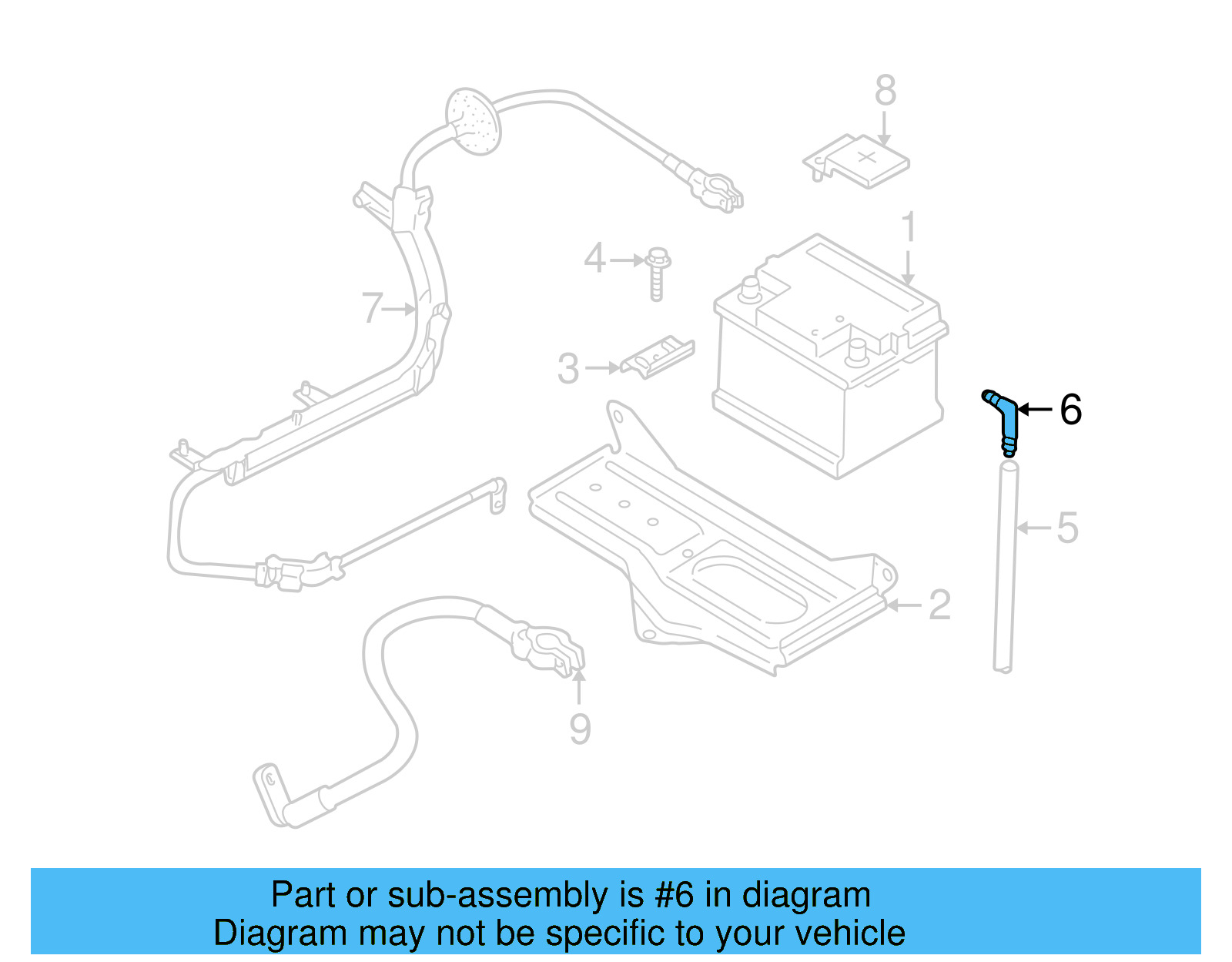 8

1

4

7

3

6

5

2

9

Part or sub-assembly is #6 in diagram
Diagram may not be specific to your vehicle