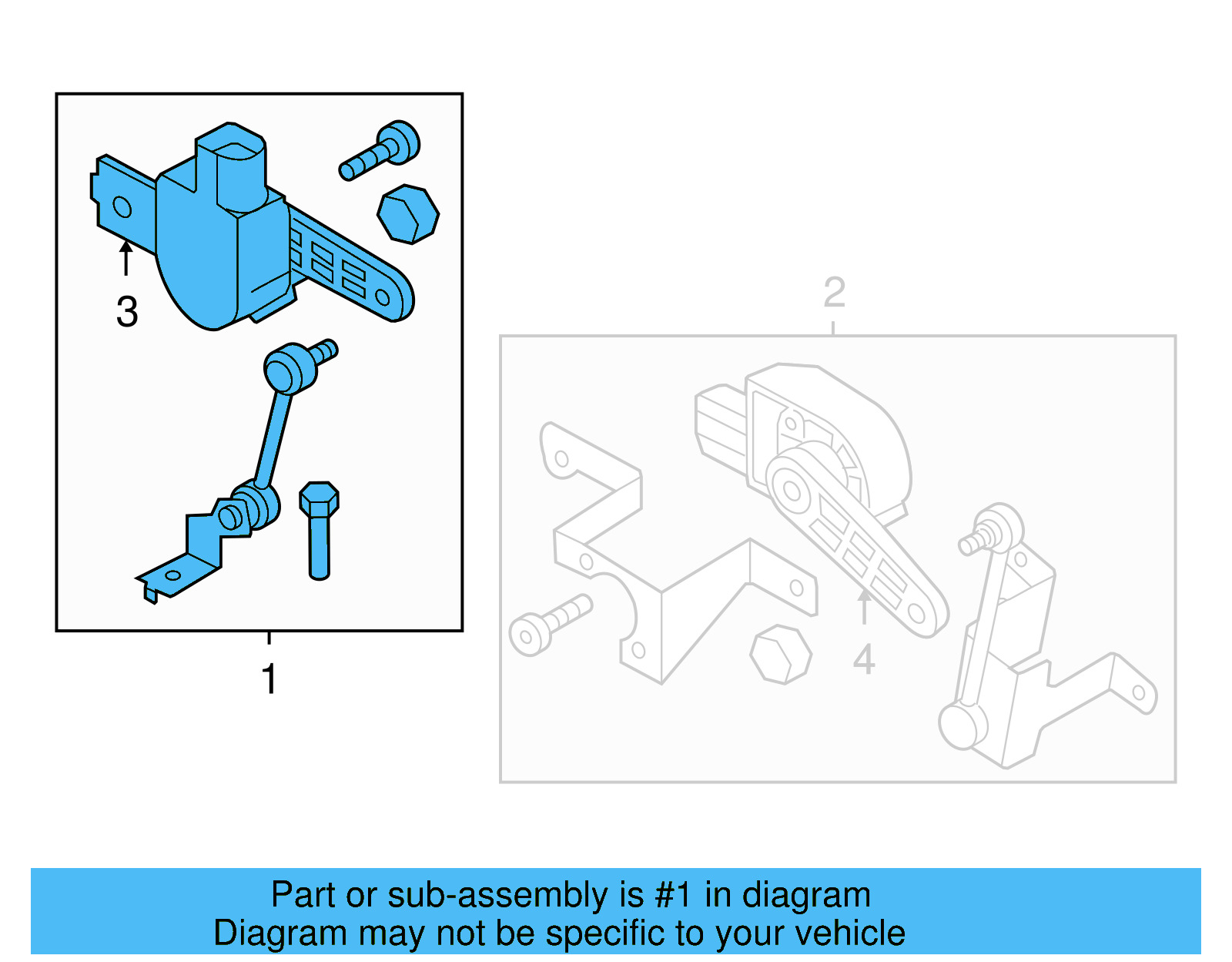 3

1

2

4

Part or sub-assembly is #1 in diagram
Diagram may not be specific to your vehicle