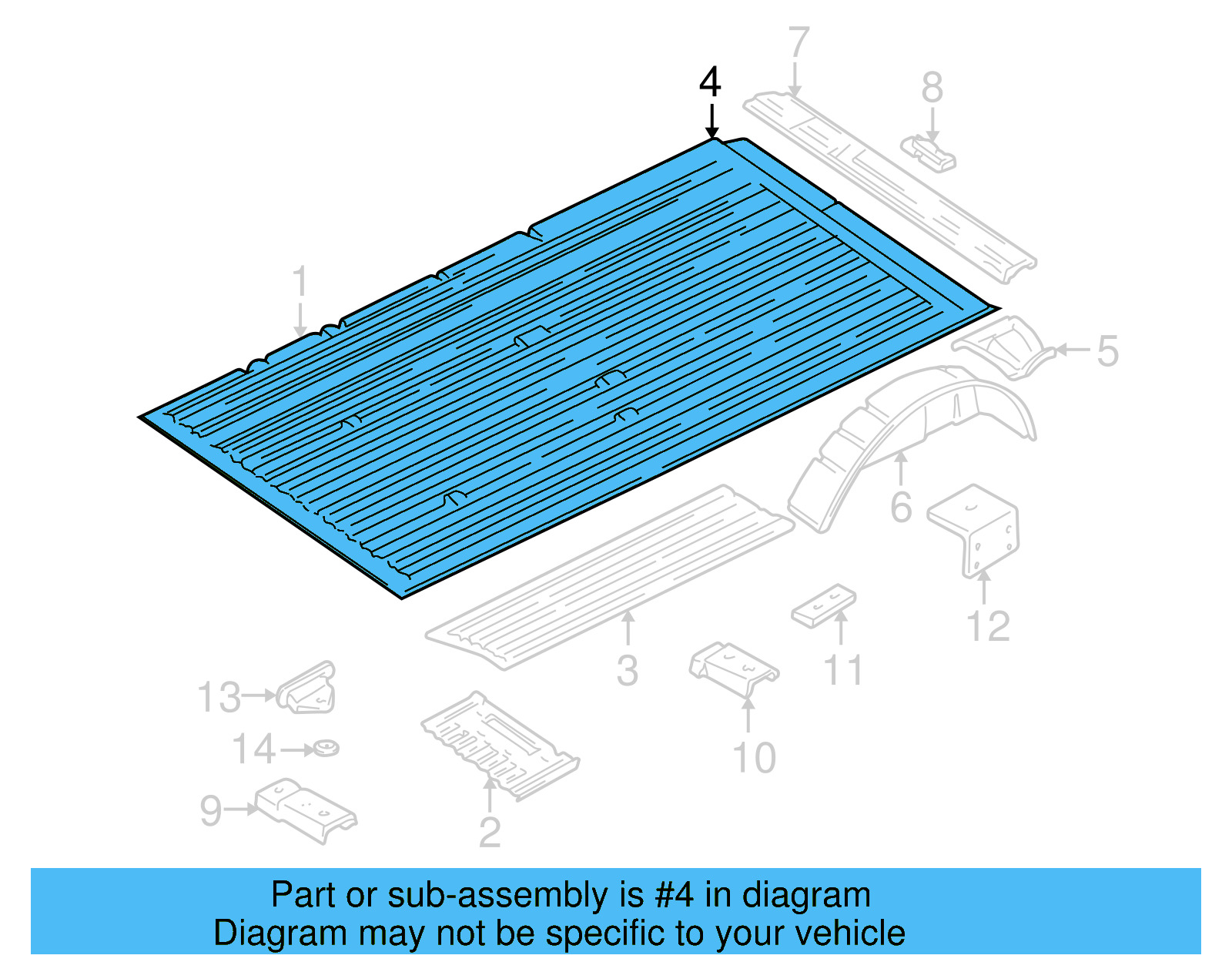 7
4
8
1
5
6
12
3
11
13
14
10
9
2

Part or sub-assembly is #4 in diagram
Diagram may not be specific to your vehicle