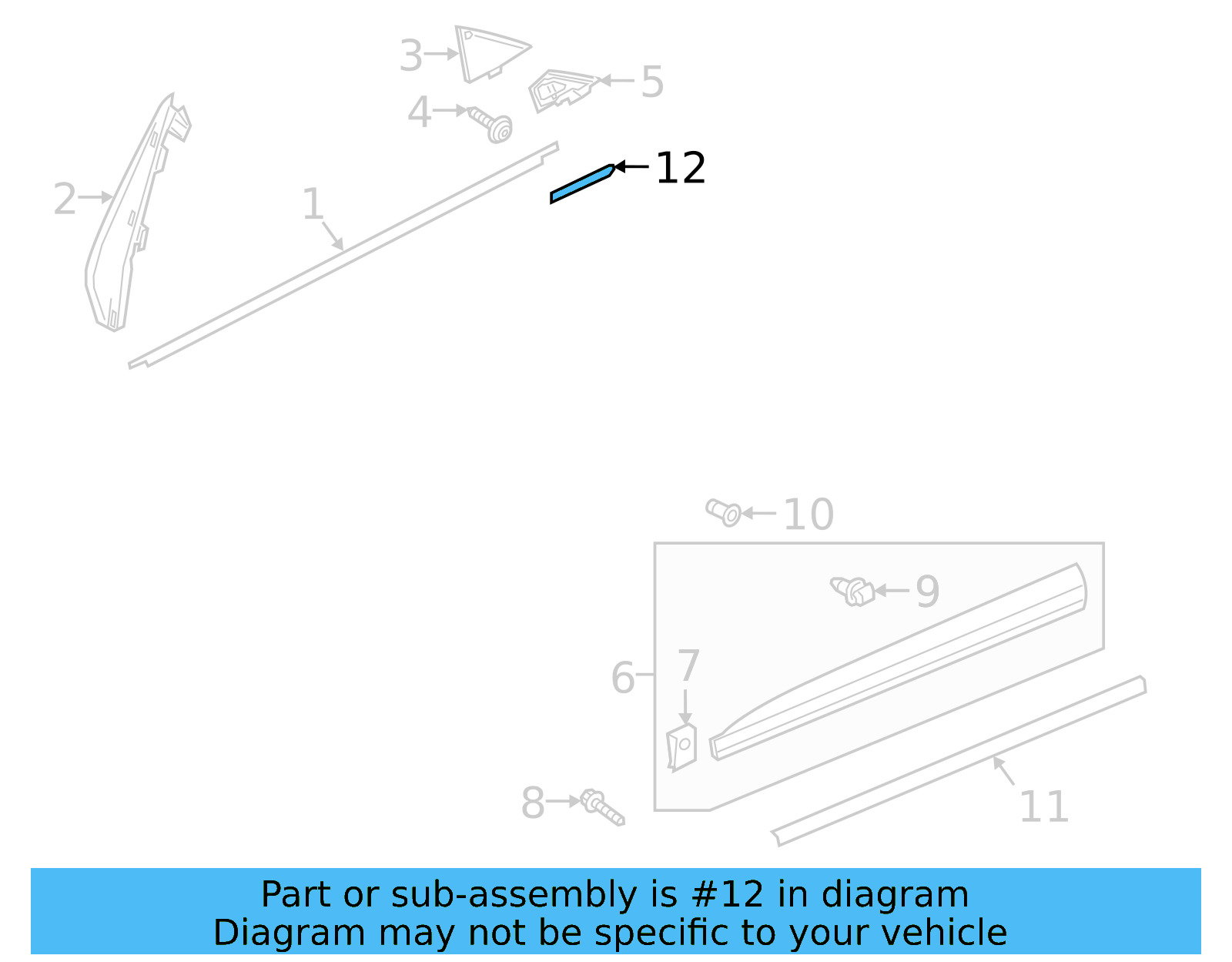 3
5
4
12
2
1
10
9
6
7
8
11

Part or sub-assembly is #12 in diagram
Diagram may not be specific to your vehicle