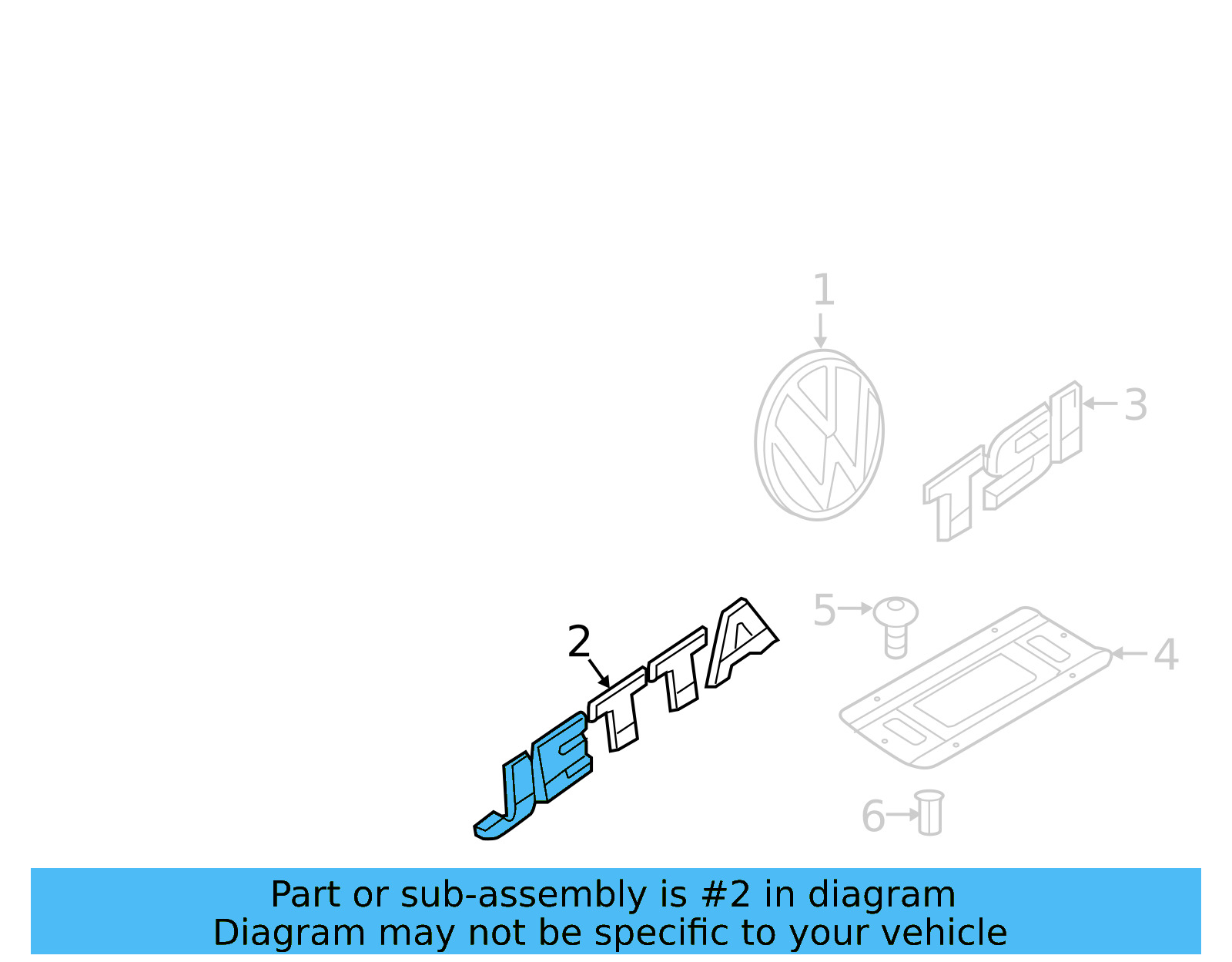 1

3

TSI

2

JETTA

5

4

6

Part or sub-assembly is #2 in diagram
Diagram may not be specific to your vehicle