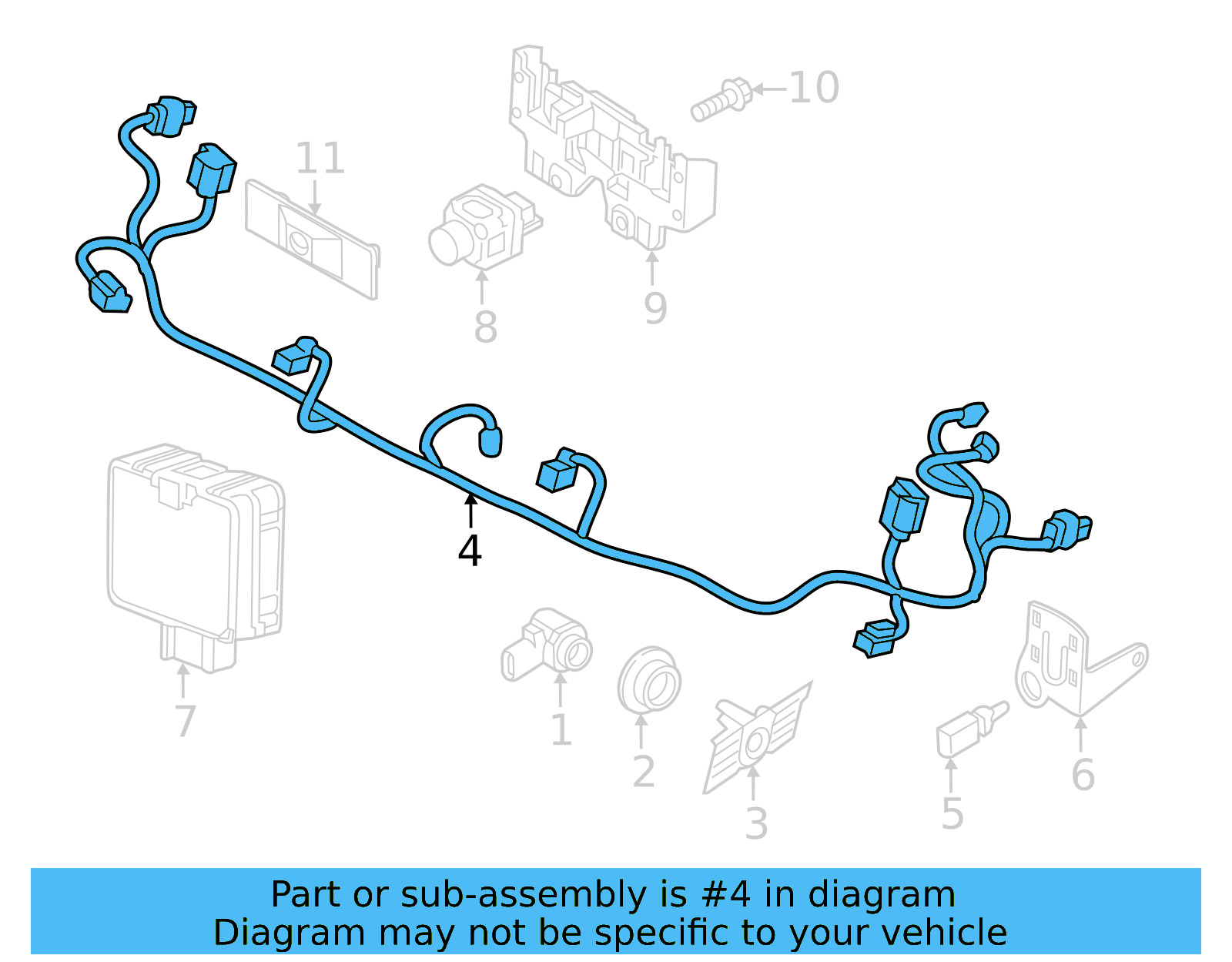 10

11

8

9

4

7

1

2

3

5

6

Part or sub-assembly is #4 in diagram
Diagram may not be specific to your vehicle