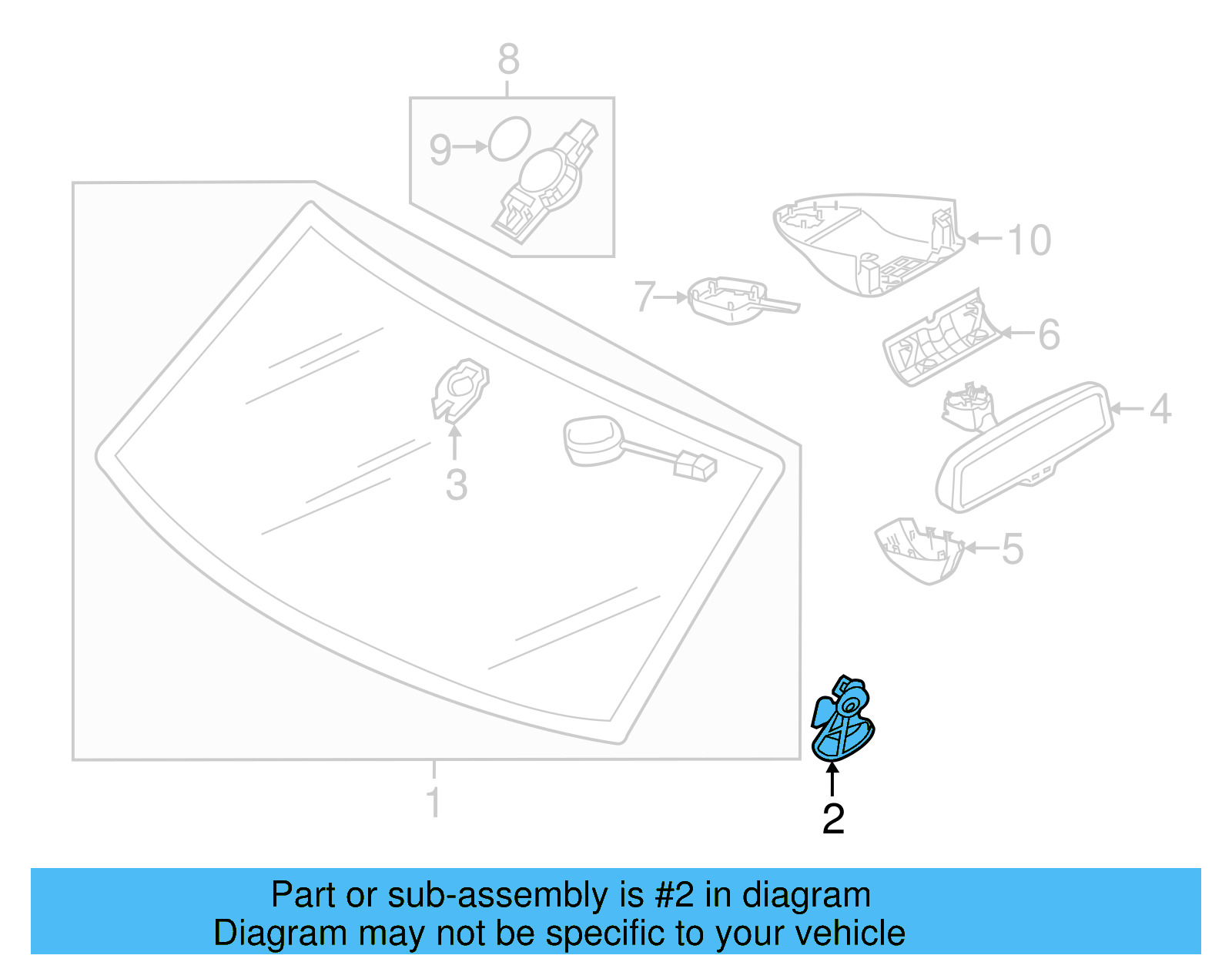 8
9
10
7
6
4
3
5
1
2

Part or sub-assembly is #2 in diagram
Diagram may not be specific to your vehicle