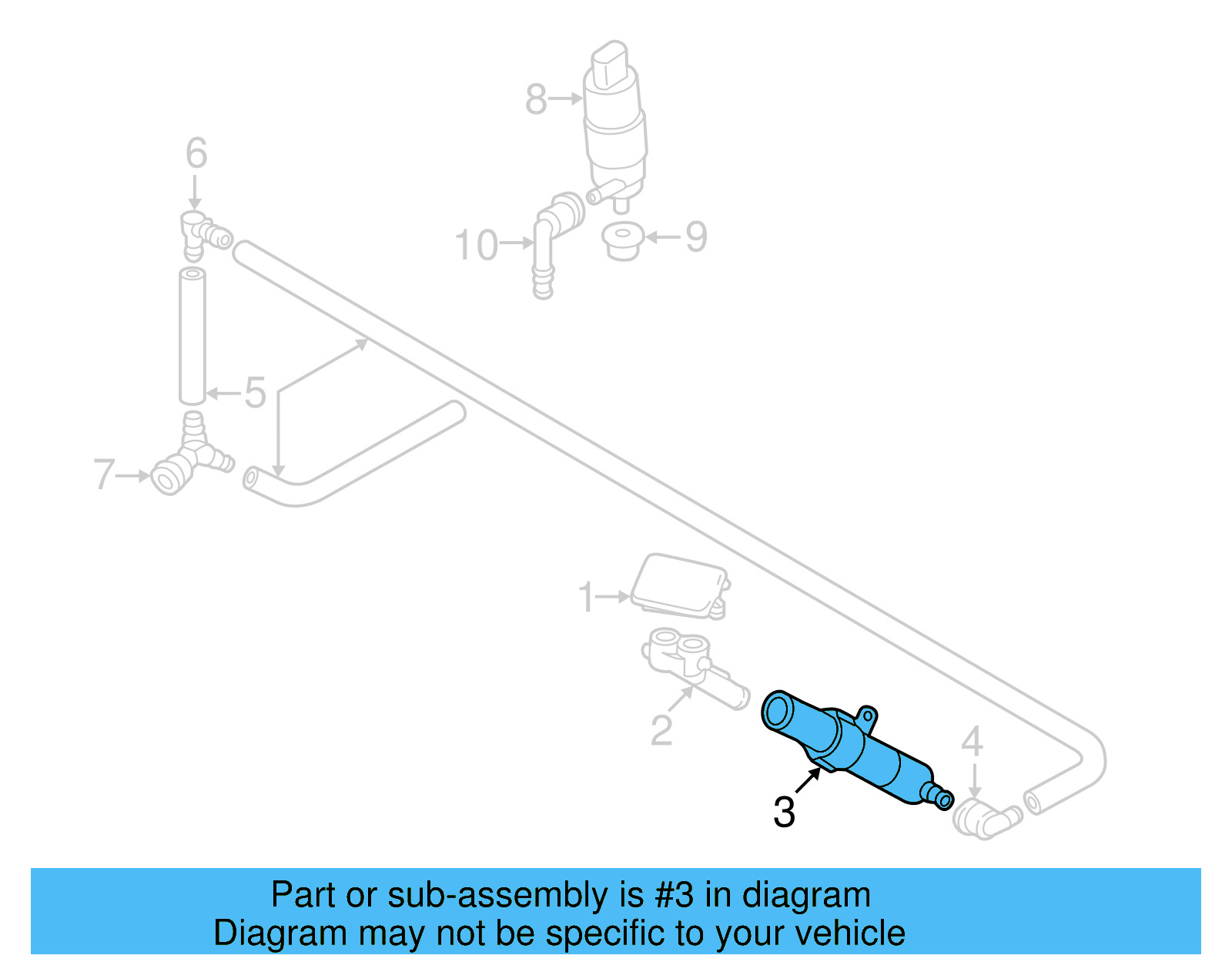 8
6
10
9
5
7
1
2
3
4

Part or sub-assembly is #3 in diagram
Diagram may not be specific to your vehicle