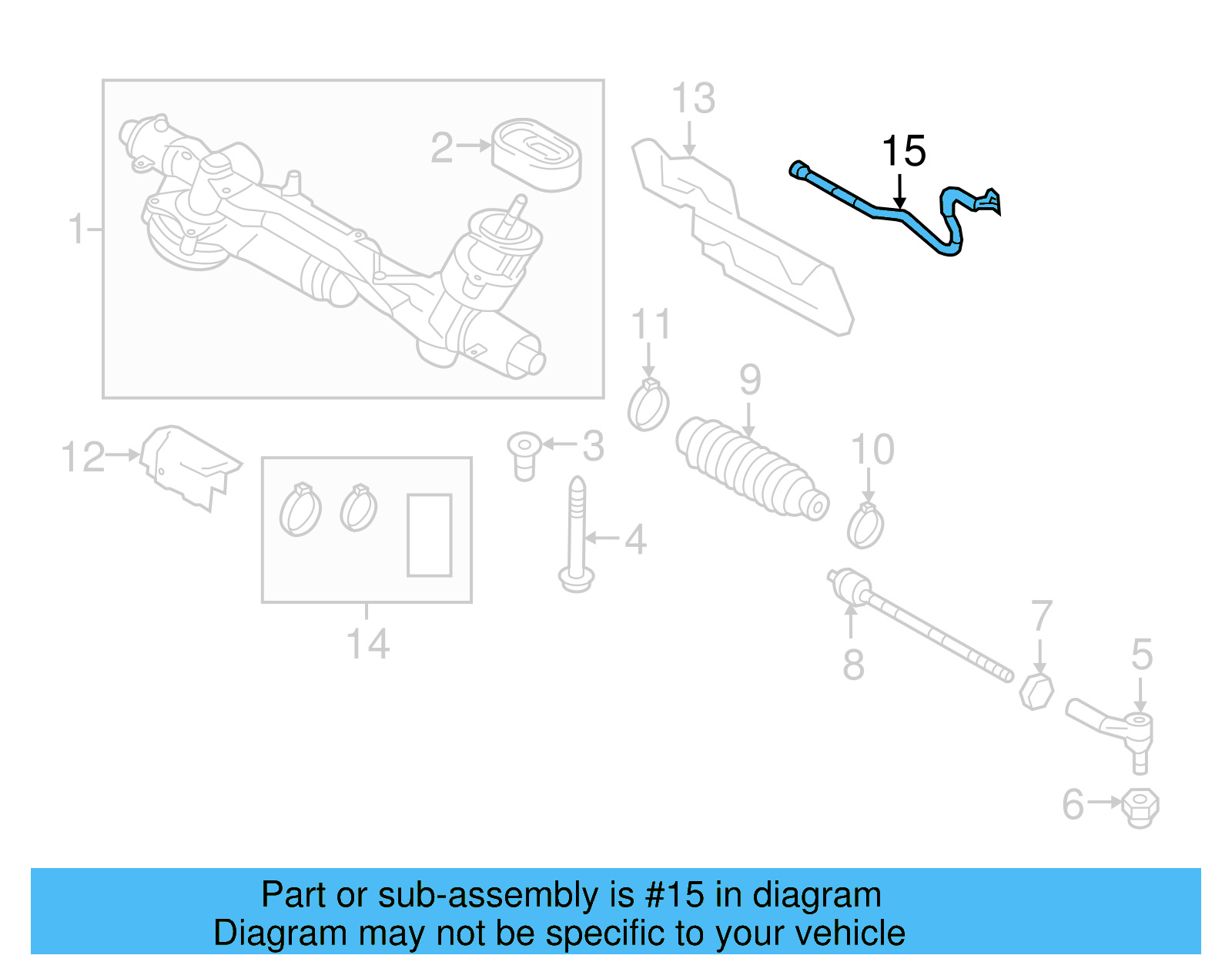 13
15
2
1
11
9
12
3
10
4
14
8
7
5
6

Part or sub-assembly is #15 in diagram
Diagram may not be specific to your vehicle