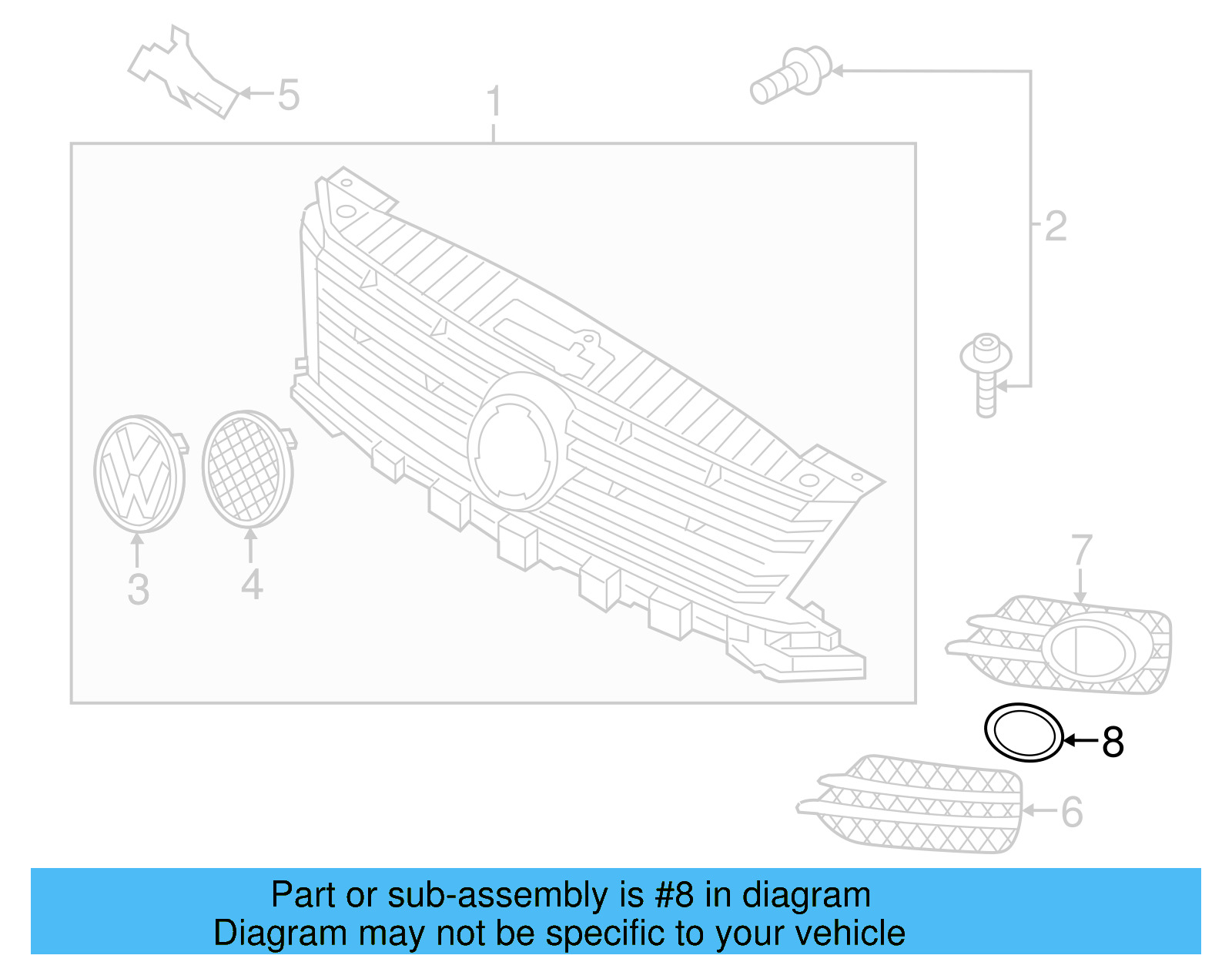 5

1

2

3

4

7

8

6

Part or sub-assembly is #8 in diagram
Diagram may not be specific to your vehicle