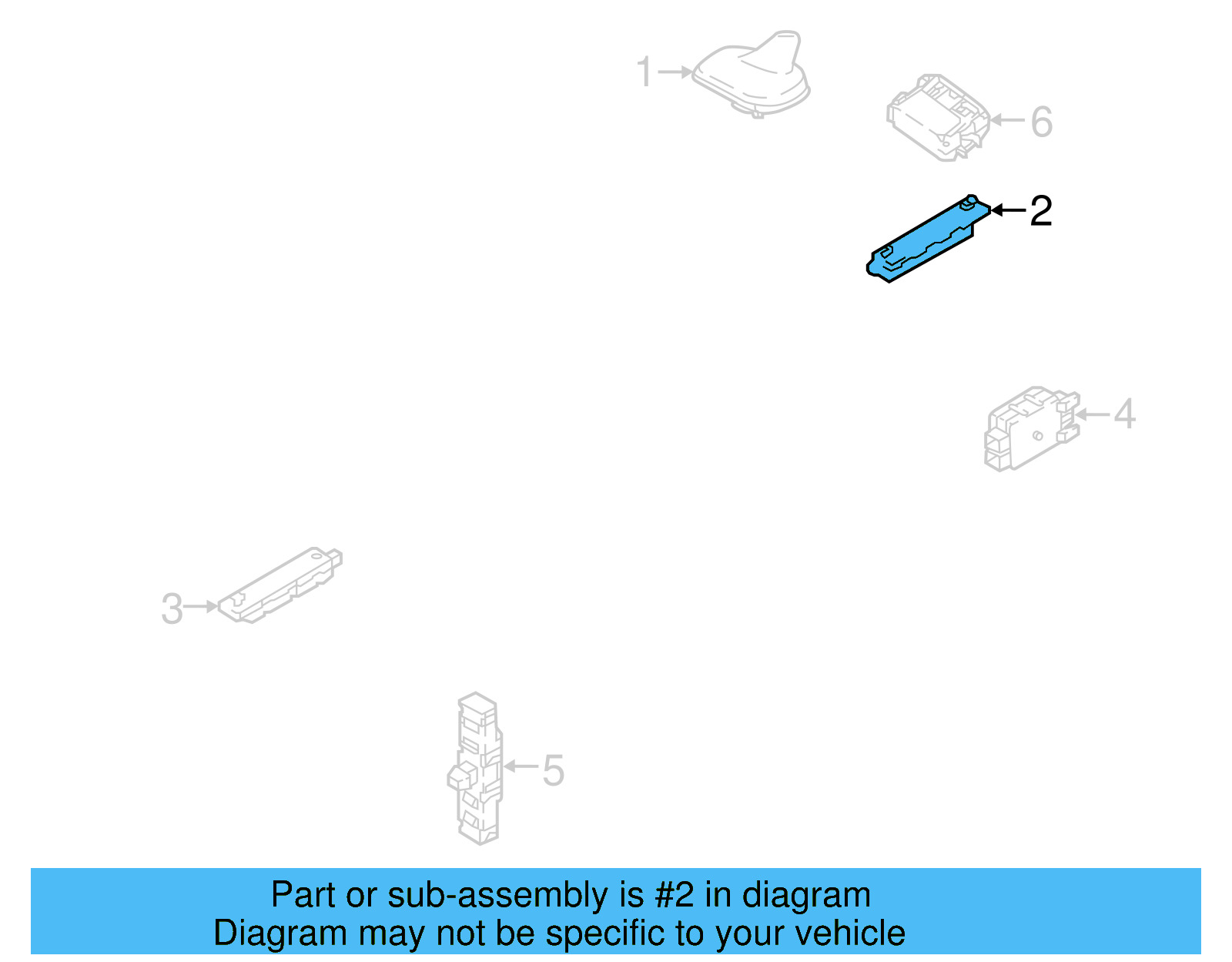 1
6
2
4
3
5

Part or sub-assembly is #2 in diagram
Diagram may not be specific to your vehicle