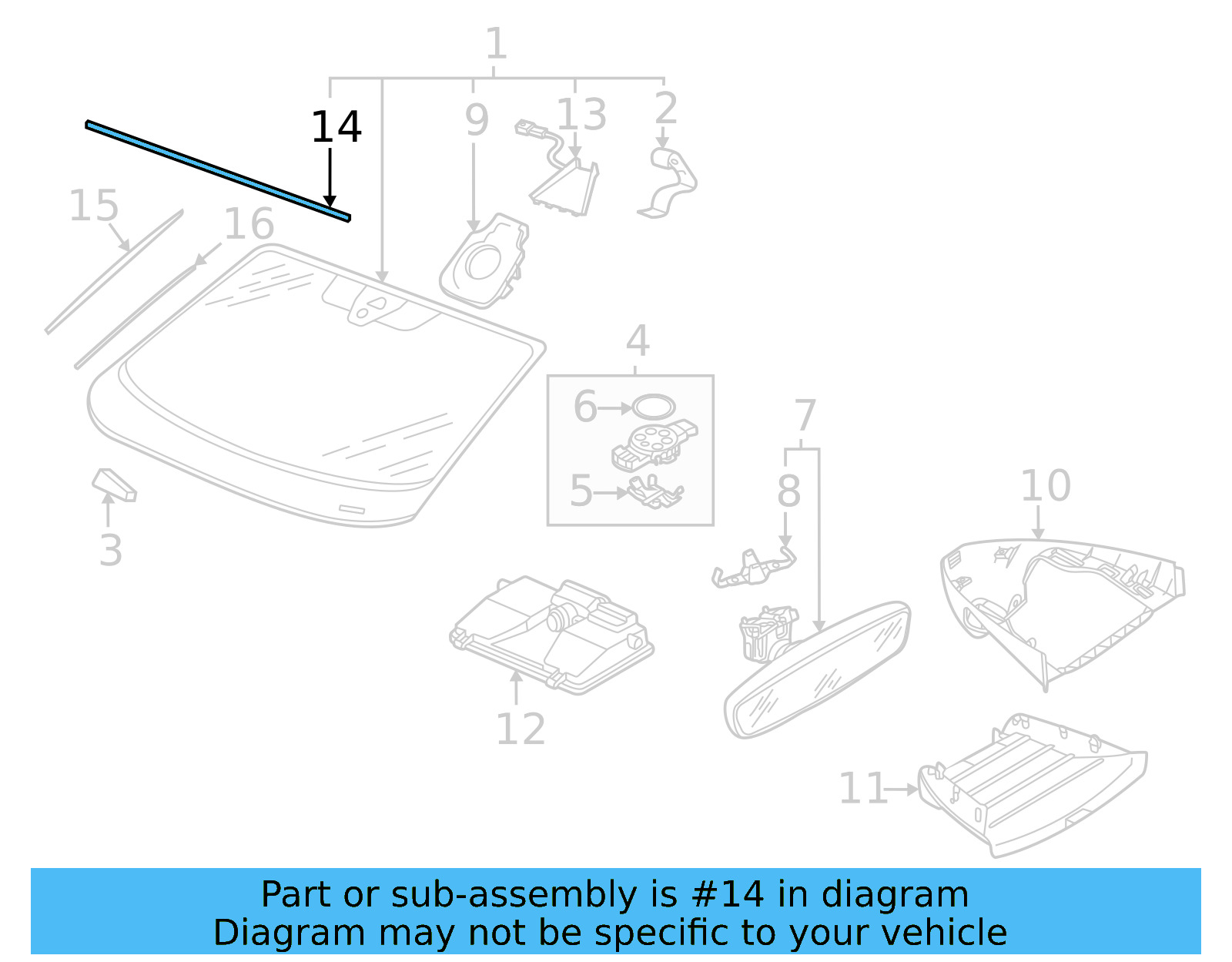 1
14
9
13
2
15
16
4
6
5
7
8
10
3
12
11

Part or sub-assembly is #14 in diagram
Diagram may not be specific to your vehicle