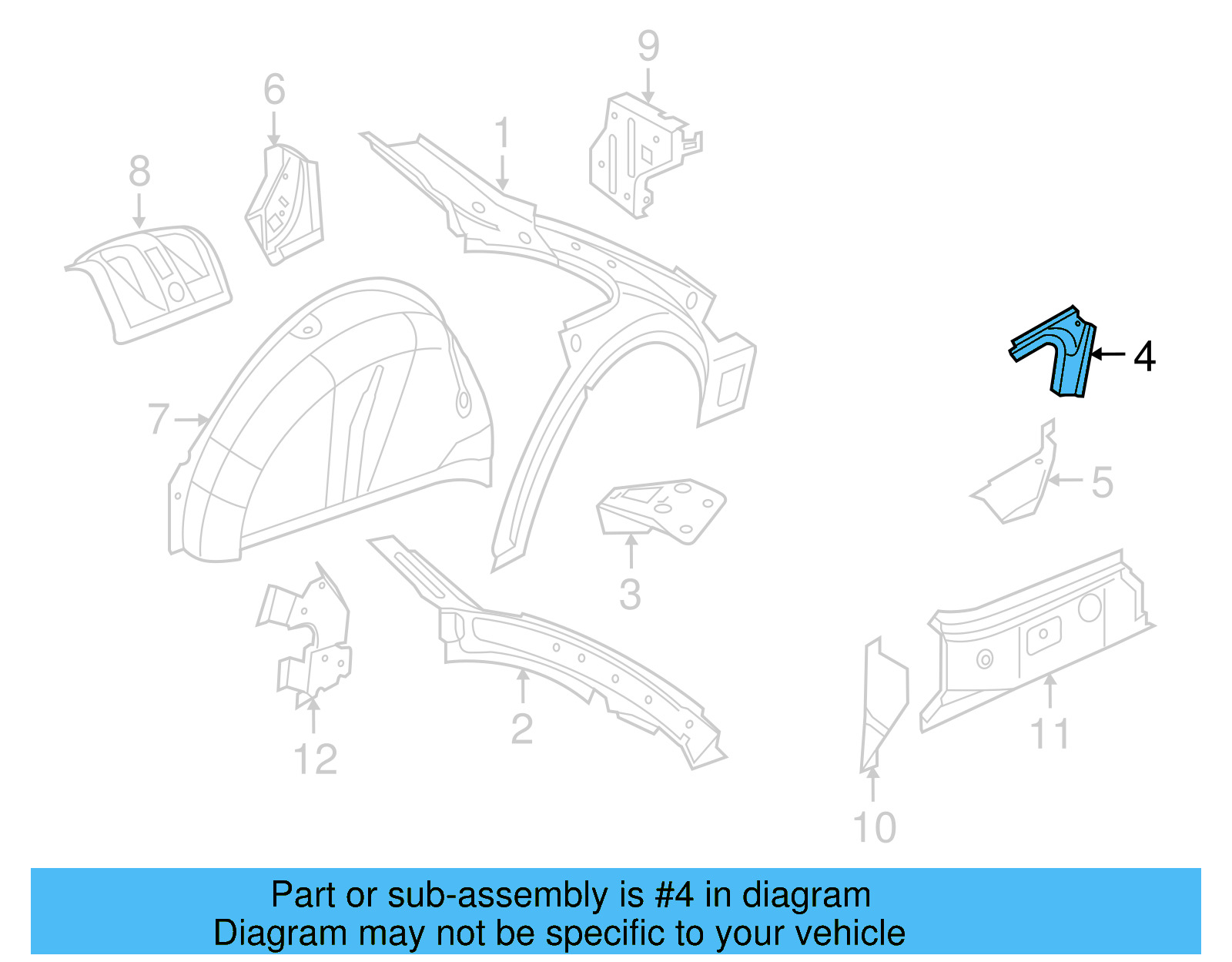 9
6
1
8
4
7
5
3
12
2
11
10

Part or sub-assembly is #4 in diagram
Diagram may not be specific to your vehicle