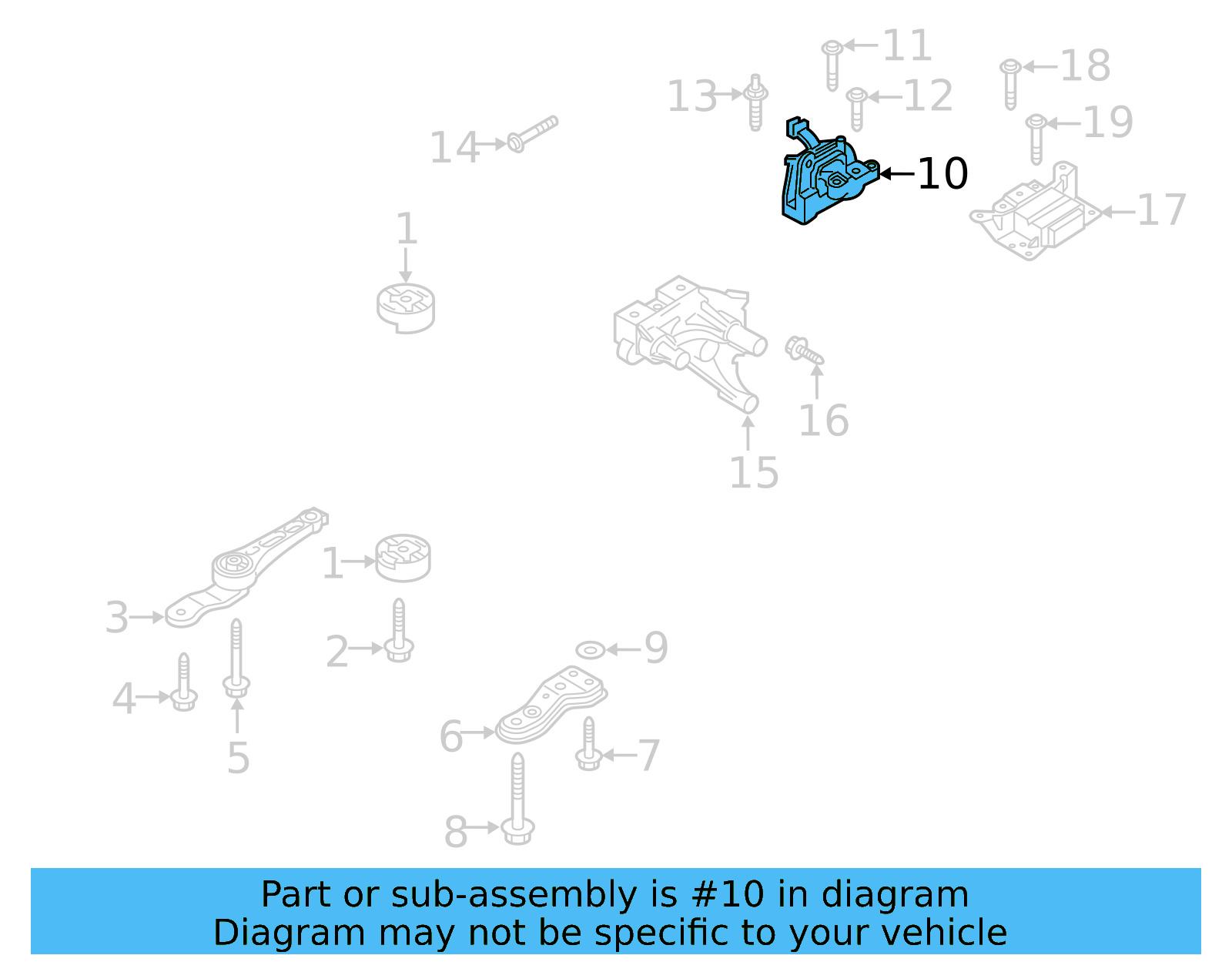 11
18
13
12
19
14
10
17
1
16
15
1
3
2
9
4
5
6
7
8

Part or sub-assembly is #10 in diagram
Diagram may not be specific to your vehicle