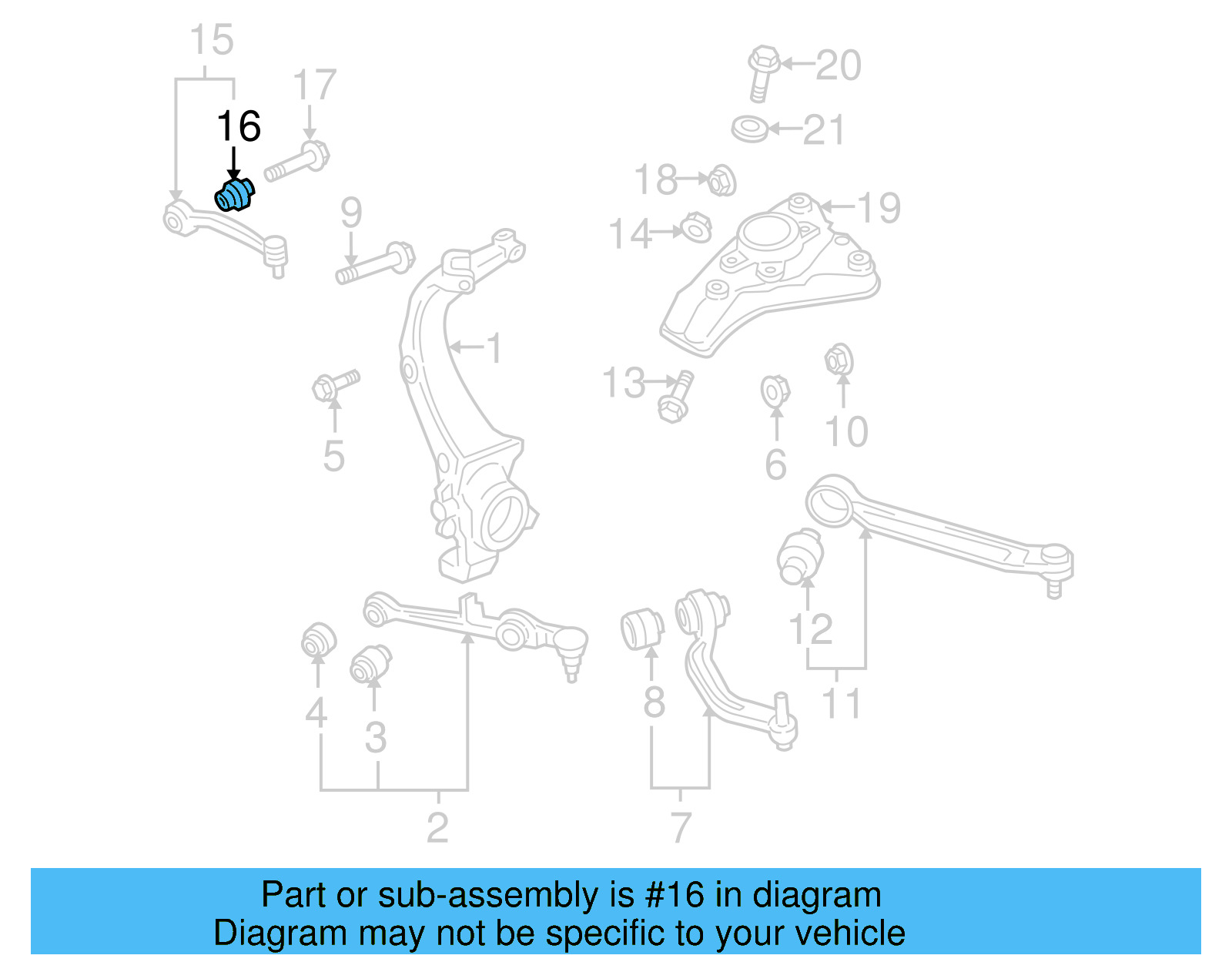 15
16
17
20
21
18
19
14
9
1
13
5
6
10
12
11
4
3
2
8
7

Part or sub-assembly is #16 in diagram
Diagram may not be specific to your vehicle