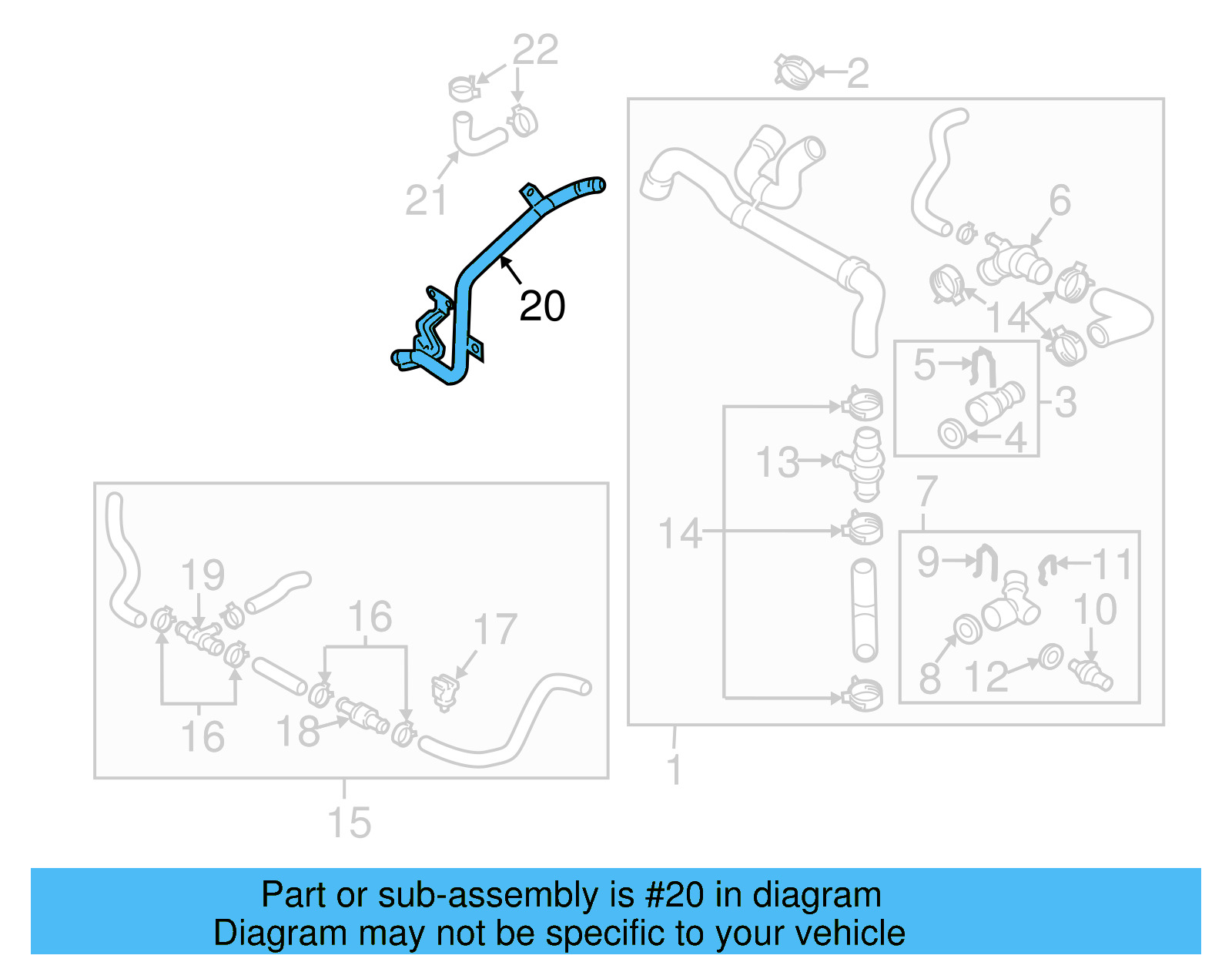 22
2
21
20
6
14
5
3
4
13
7
14
9
11
10
8
12
1
19
16
17
16
18
15

Part or sub-assembly is #20 in diagram
Diagram may not be specific to your vehicle