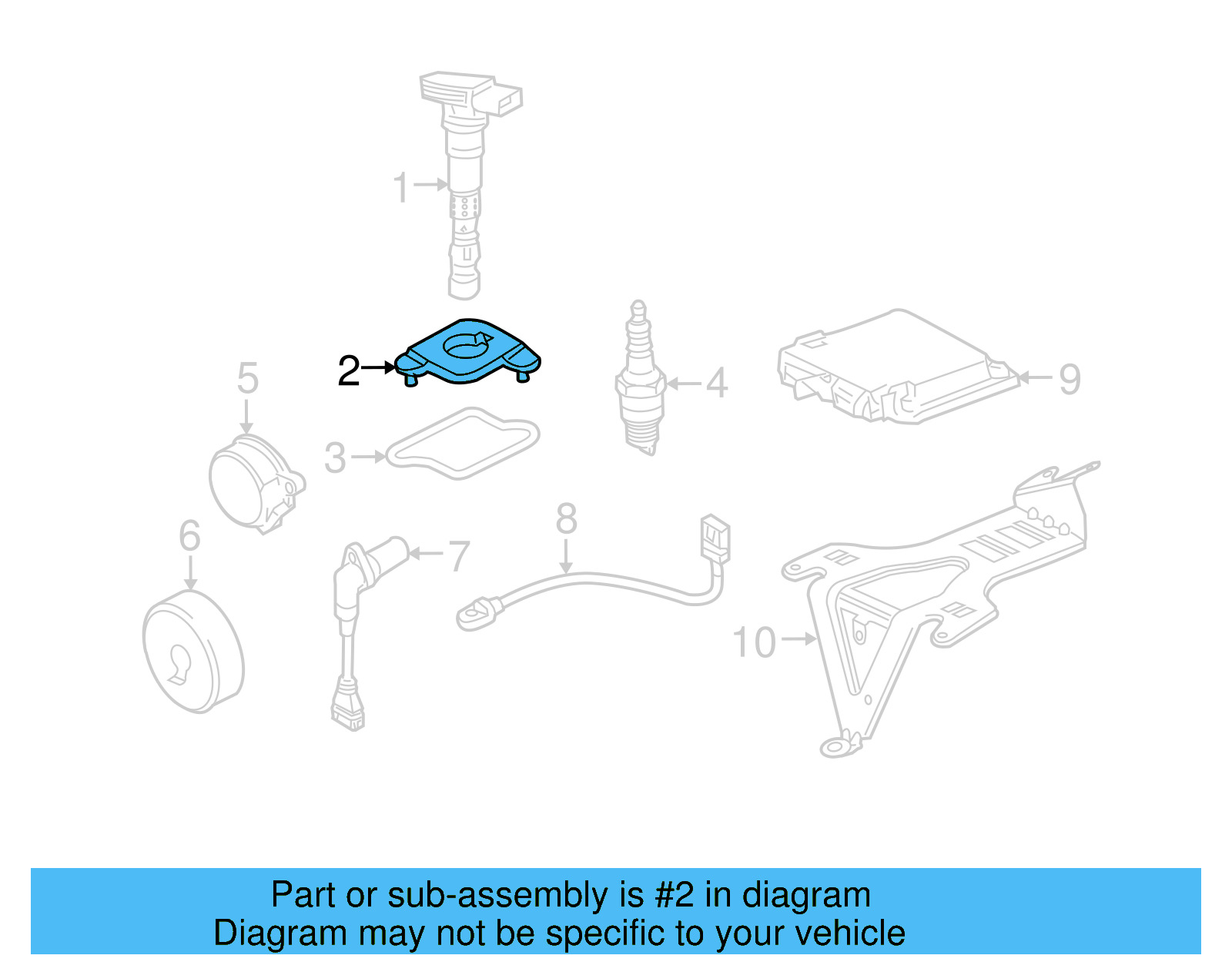 1
2
5
3
4
9
6
7
8
10

Part or sub-assembly is #2 in diagram
Diagram may not be specific to your vehicle