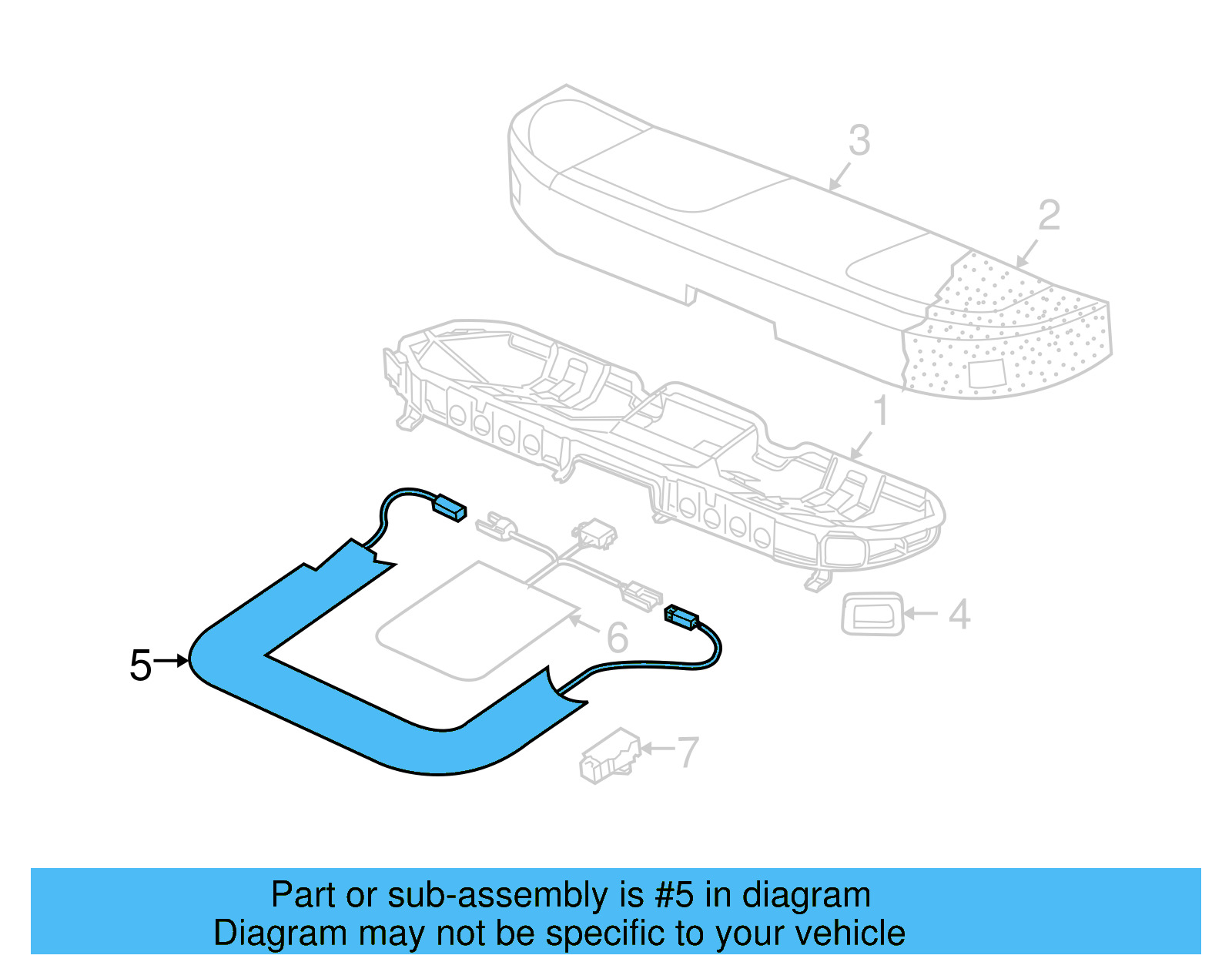 3
2
1
4
6
5
7

Part or sub-assembly is #5 in diagram
Diagram may not be specific to your vehicle