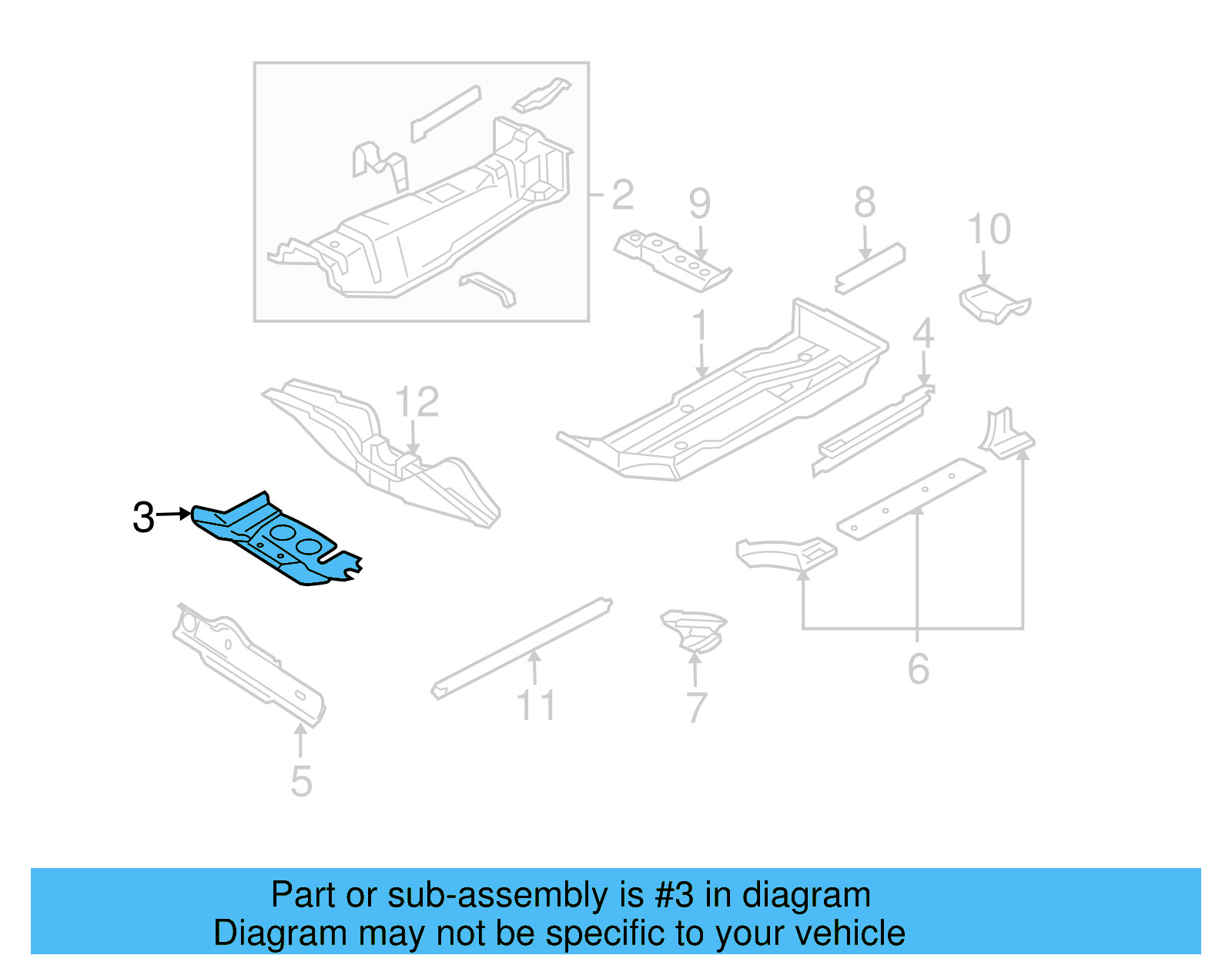 2
9
8
10
1
4
12
3
6
11
7
5

Part or sub-assembly is #3 in diagram
Diagram may not be specific to your vehicle