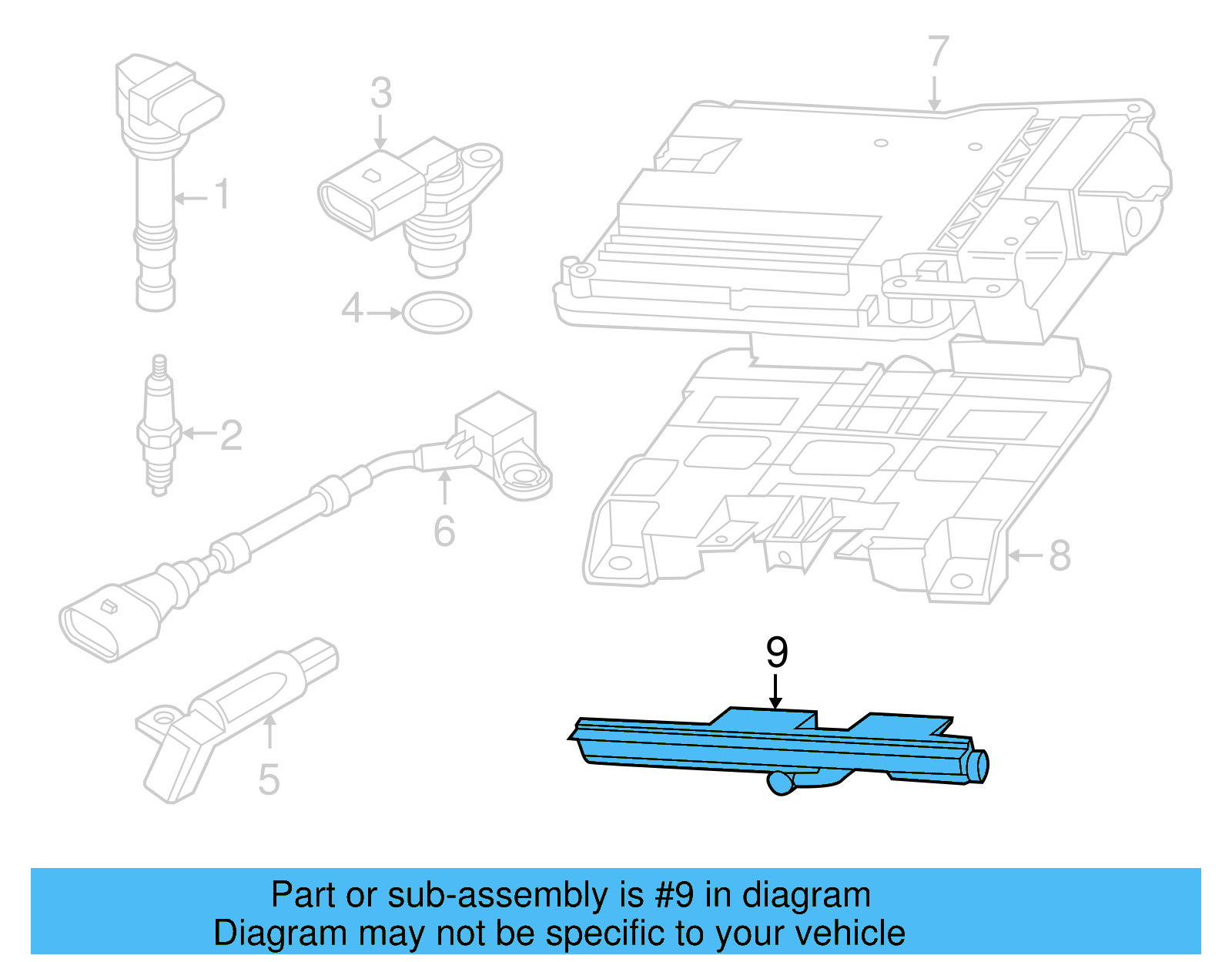 7
3
1
4
2
6
8
9
5

Part or sub-assembly is #9 in diagram
Diagram may not be specific to your vehicle