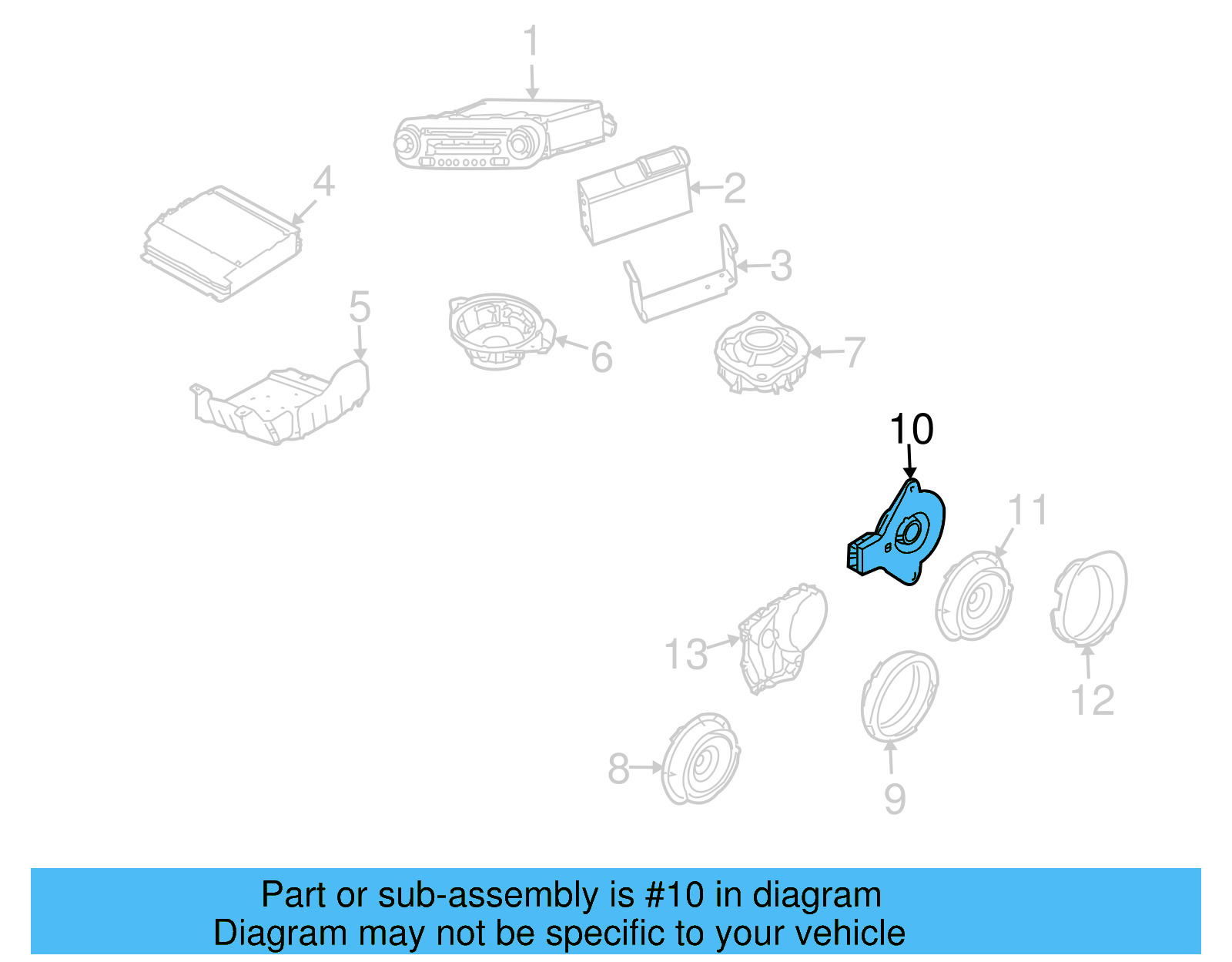 1
4
2
3
5
6
7
10
11
13
12
8
9

Part or sub-assembly is #10 in diagram
Diagram may not be specific to your vehicle