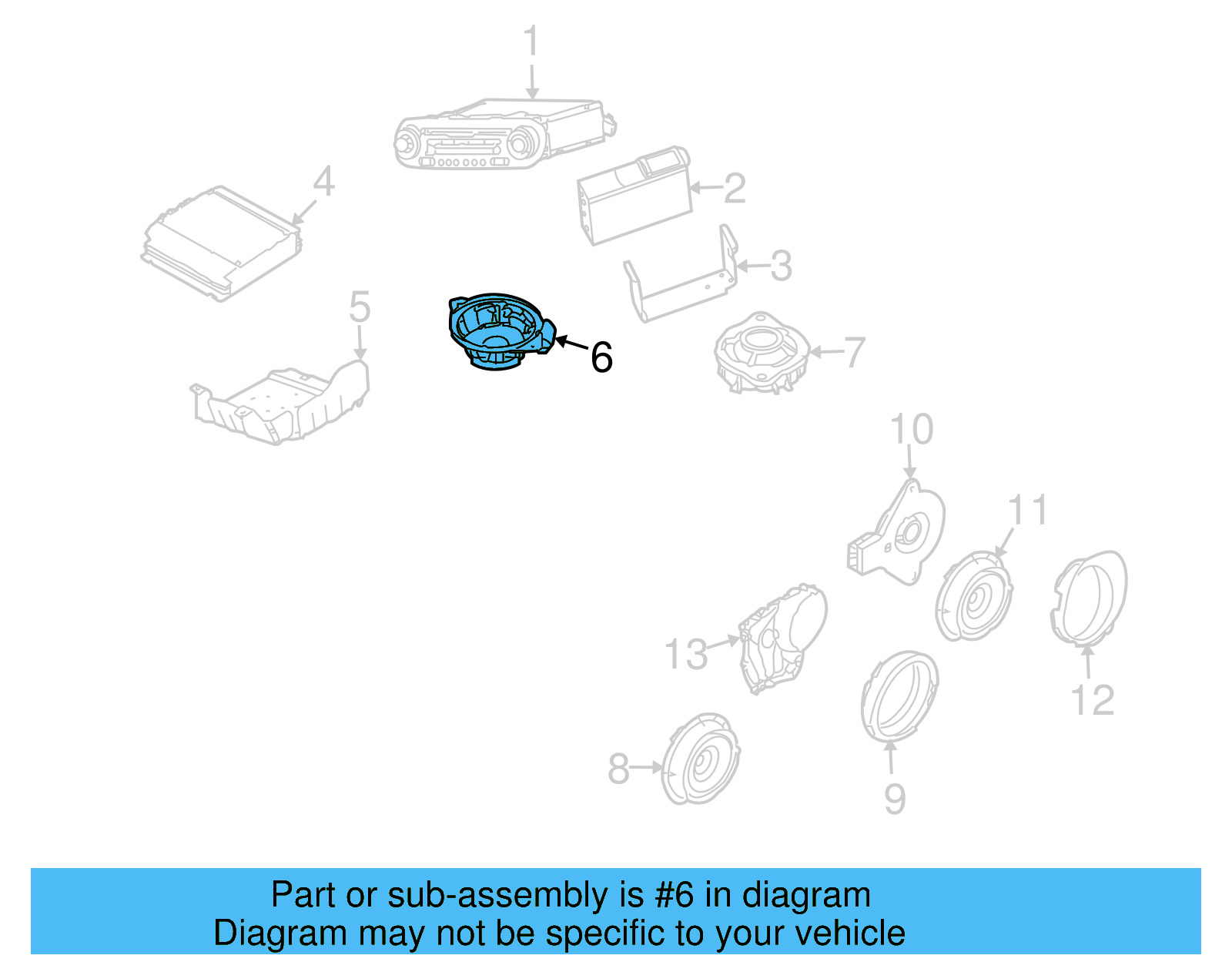 1
4
2
3
5
6
7
10
11
13
12
8
9

Part or sub-assembly is #6 in diagram
Diagram may not be specific to your vehicle