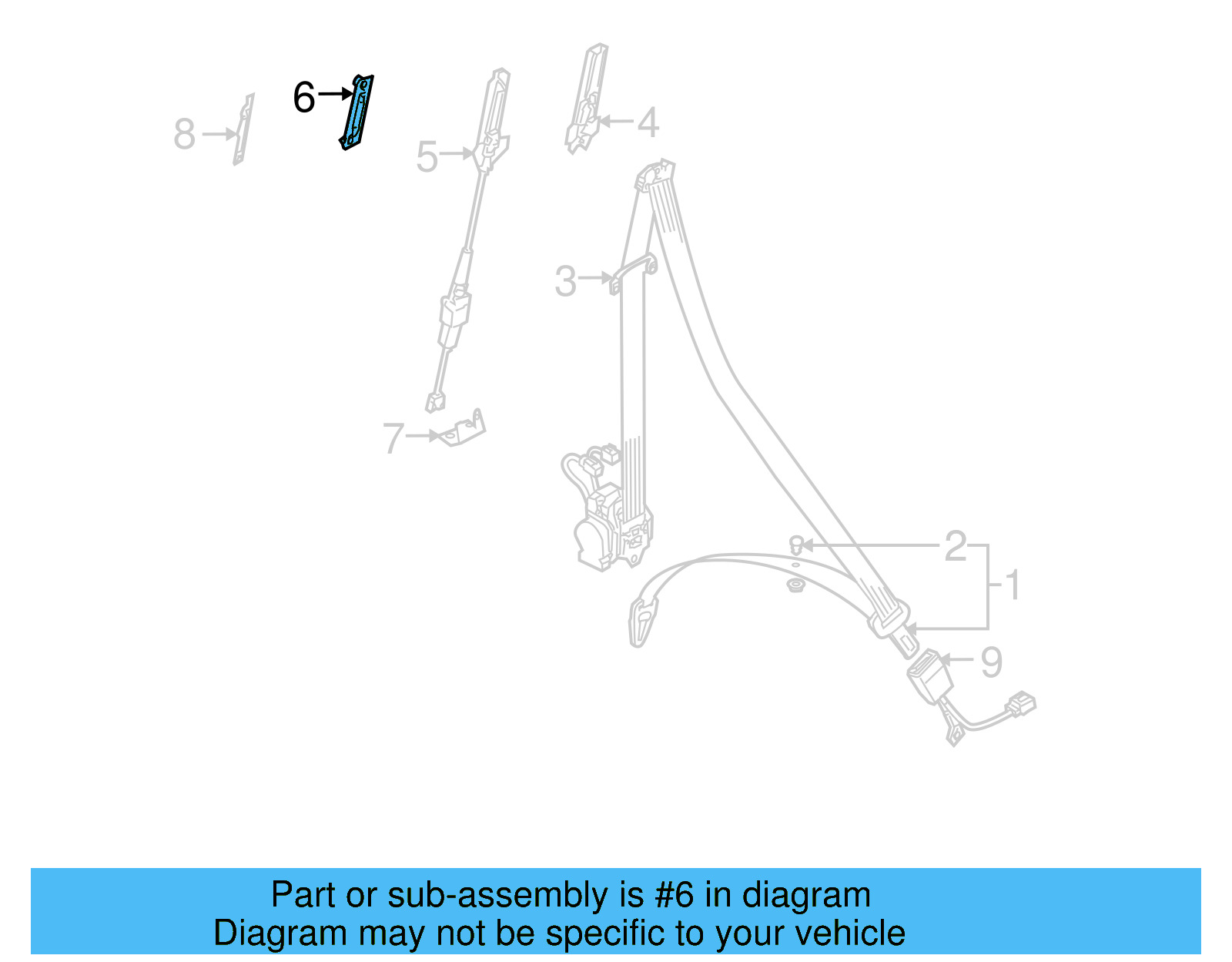 8
6
5
4
3
7
2
1
9

Part or sub-assembly is #6 in diagram
Diagram may not be specific to your vehicle