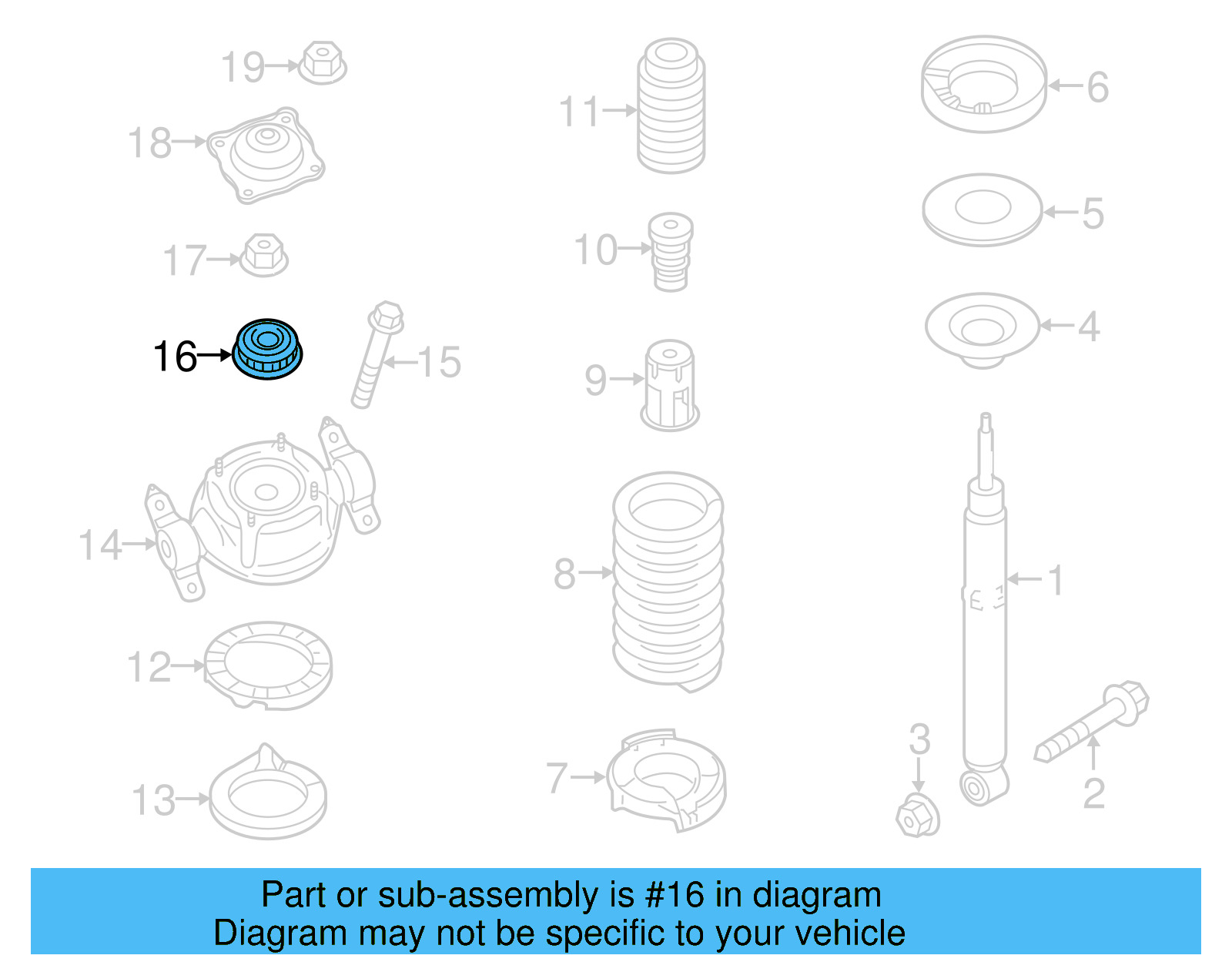 19
18
17
16
15
14
12
13
11
10
9
8
7
6
5
4
1
3
2

Part or sub-assembly is #16 in diagram
Diagram may not be specific to your vehicle