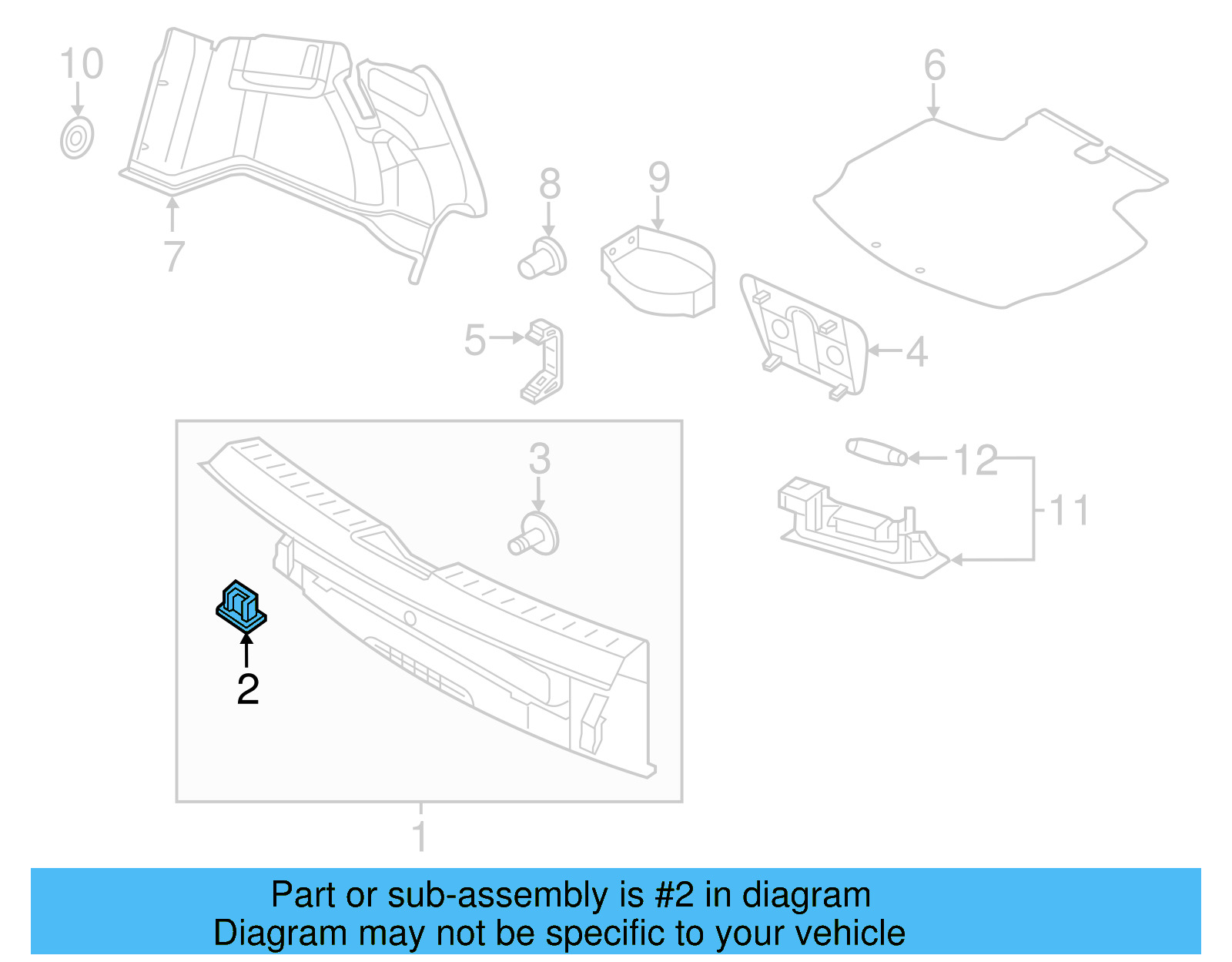 10
7
6
8
9
5
4
3
12
11
2
1

Part or sub-assembly is #2 in diagram
Diagram may not be specific to your vehicle