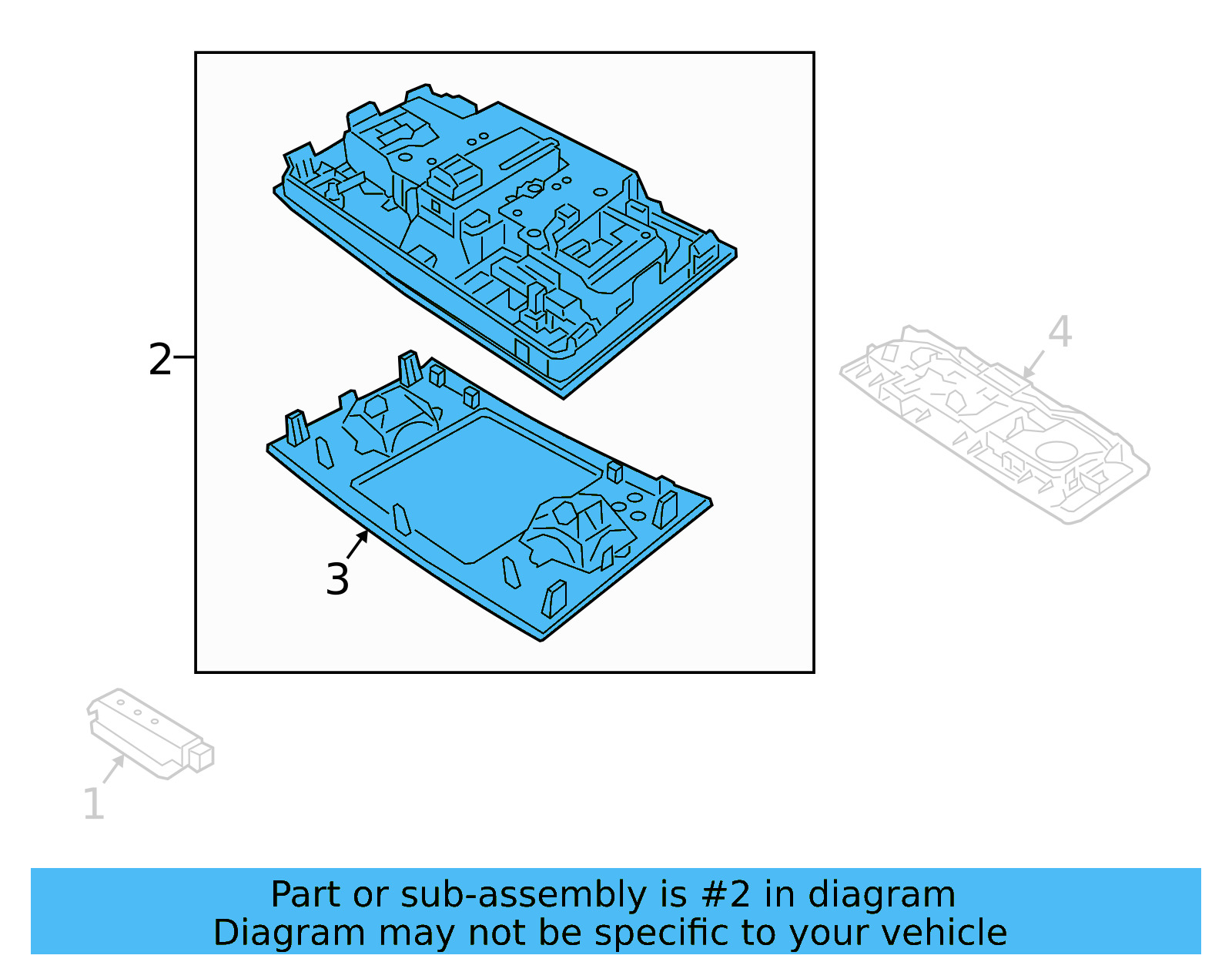 2

3

4

1

Part or sub-assembly is #2 in diagram
Diagram may not be specific to your vehicle