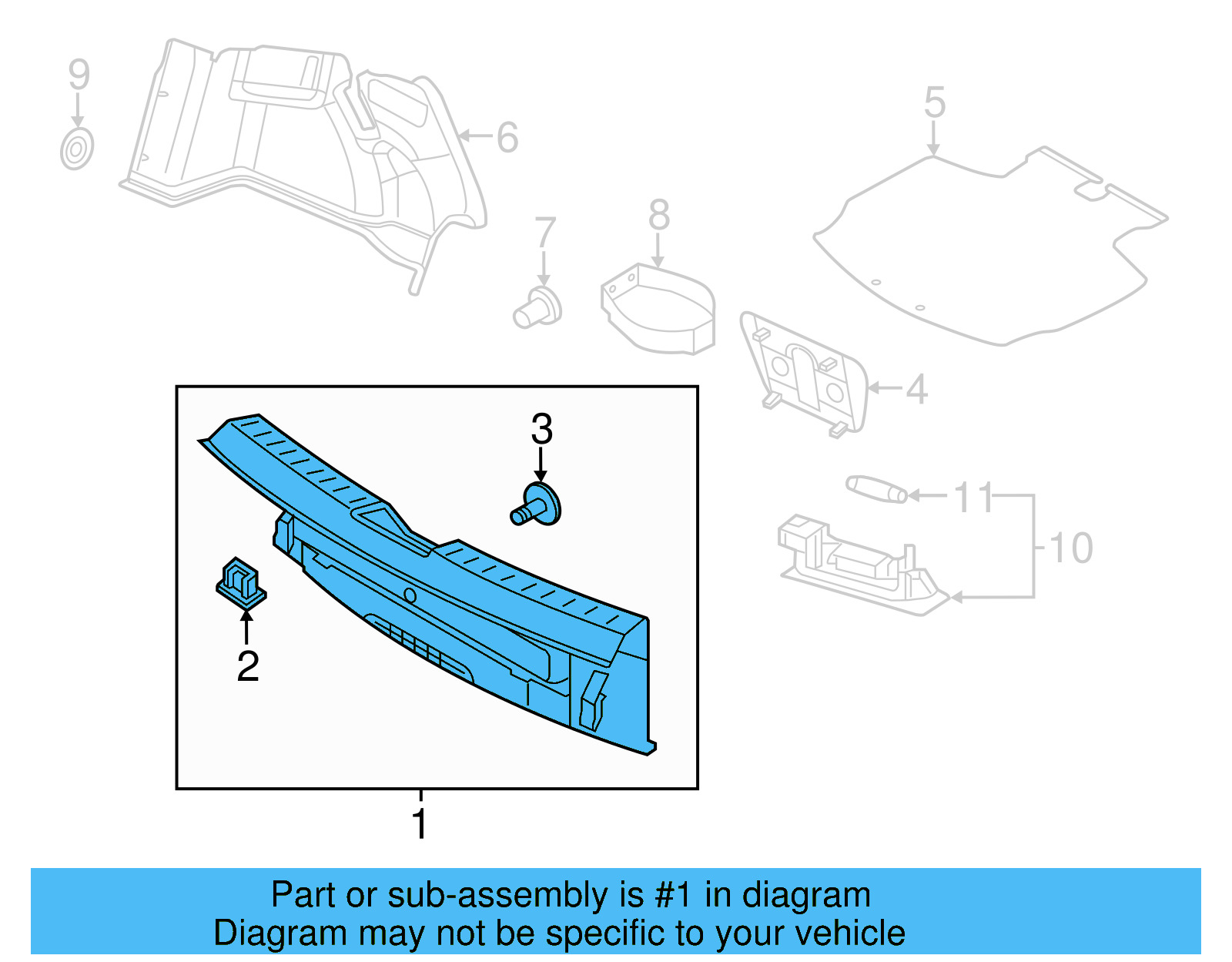 9
6
5
7
8
4
3
11
10
2
1

Part or sub-assembly is #1 in diagram
Diagram may not be specific to your vehicle