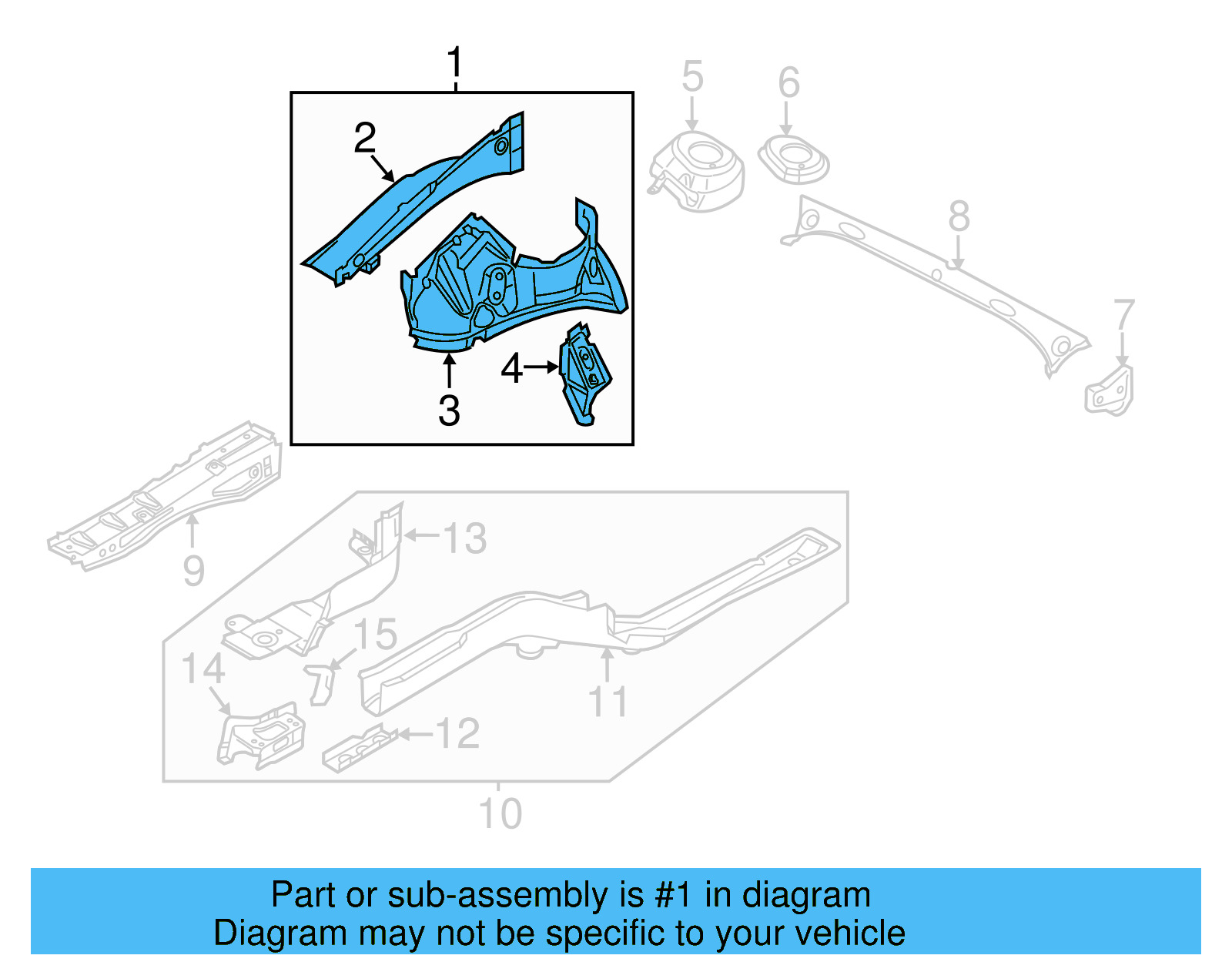 1
2
3
4
5
6
8
7
9
13
15
14
11
12
10

Part or sub-assembly is #1 in diagram
Diagram may not be specific to your vehicle