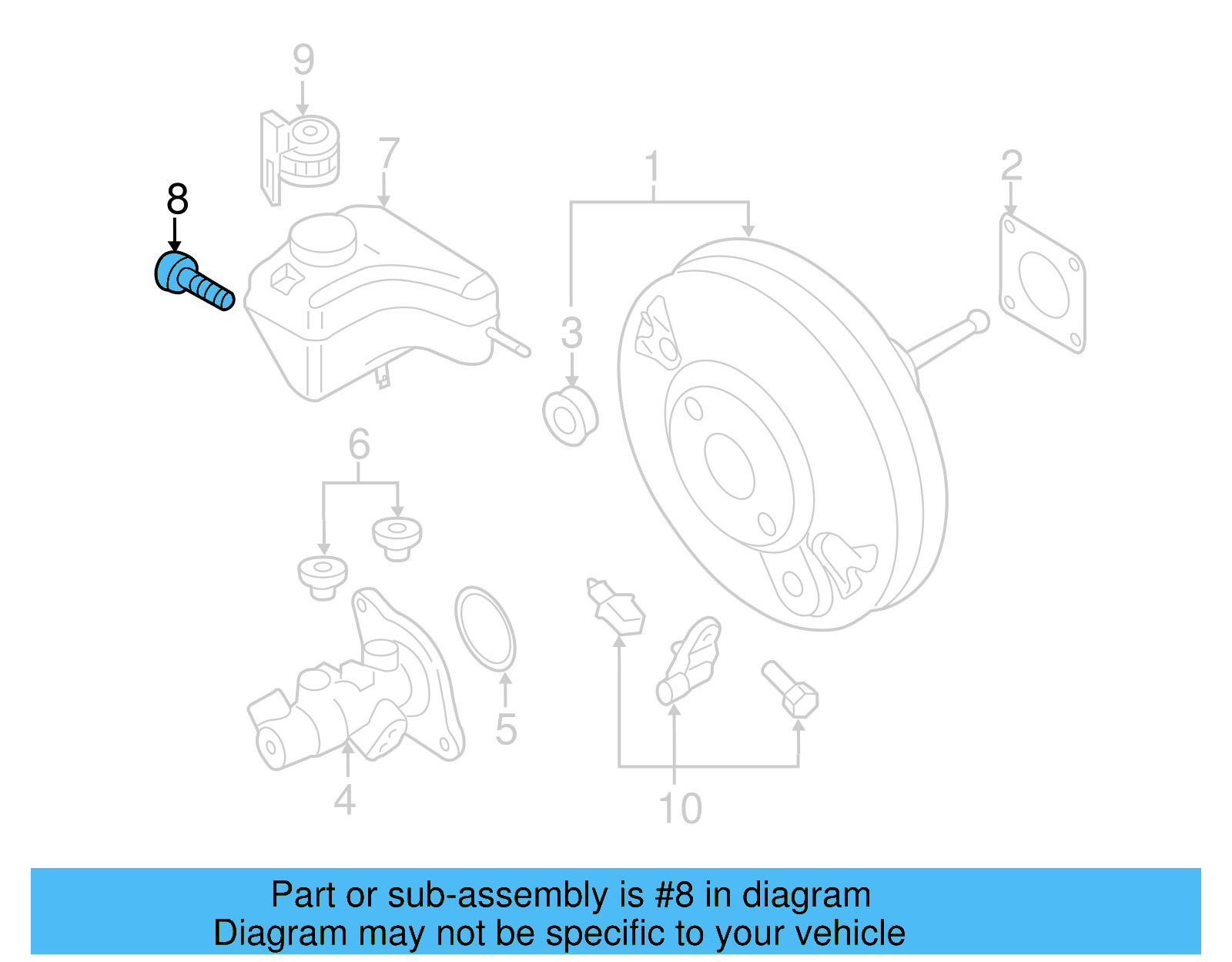 9

7

8

1

2

3

6

5

4

10

Part or sub-assembly is #8 in diagram
Diagram may not be specific to your vehicle